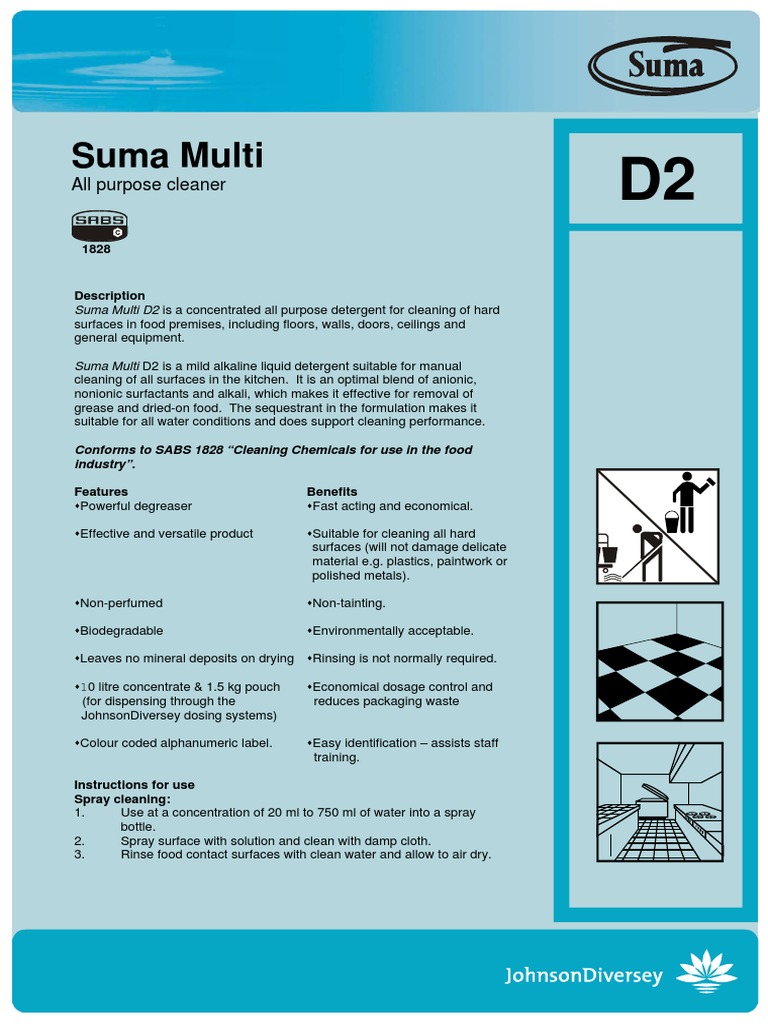 Suma

Suma Multi
All purpose cleaner

SABS
1828

D2

Description
Suma Multi D2 is a concentrated all purpose detergent for cleaning of hard surfaces in food premises, including floors, walls, doors, ceilings and general equipment.

Suma Multi D2 is a mild alkaline liquid detergent suitable for manual cleaning of all surfaces in the kitchen. It is an optimal blend of anionic, nonionic surfactants and alkali, which makes it effective for removal of grease and dried-on food. The sequestrant in the formulation makes it suitable for all water conditions and does support cleaning performance.

Conforms to SABS 1828 "Cleaning Chemicals for use in the food industry".

| Features | Benefits |
|---|---|
| •Powerful degreaser | •Fast acting and economical. |
| •Effective and versatile product | •Suitable for cleaning all hard surfaces (will not damage delicate material e.g. plastics, paintwork or polished metals). |
| •Non-perfumed | •Non-tainting. |
| •Biodegradable | •Environmentally acceptable. |
| •Leaves no mineral deposits on drying | •Rinsing is not normally required. |
| •10 litre concentrate & 1.5 kg pouch (for dispensing through the JohnsonDiversey dosing systems) | •Economical dosage control and reduces packaging waste |
| •Colour coded alphanumeric label. | •Easy identification – assists staff training. |

Instructions for use
Spray cleaning:
1. Use at a concentration of 20 ml to 750 ml of water into a spray bottle.
2. Spray surface with solution and clean with damp cloth.
3. Rinse food contact surfaces with clean water and allow to air dry.

JohnsonDiversey