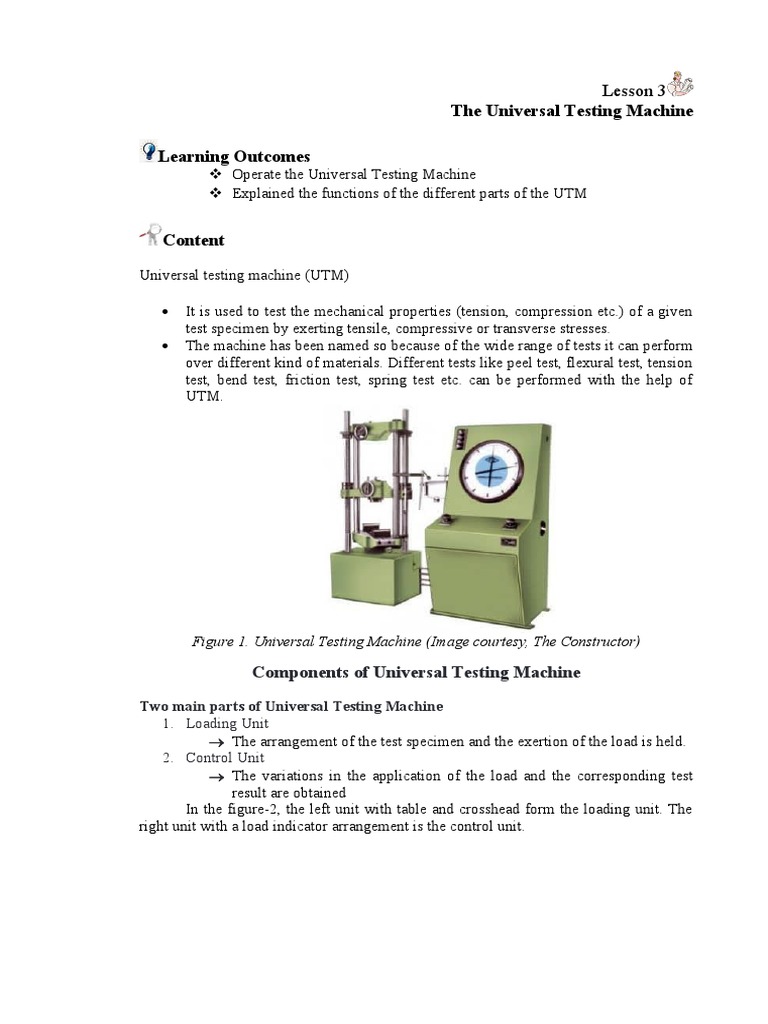 Lesson 3
The Universal Testing Machine

Learning Outcomes
❖ Operate the Universal Testing Machine
❖ Explained the functions of the different parts of the UTM

Content

Universal testing machine (UTM)

• It is used to test the mechanical properties (tension, compression etc.) of a given test specimen by exerting tensile, compressive or transverse stresses.
• The machine has been named so because of the wide range of tests it can perform over different kind of materials. Different tests like peel test, flexural test, tension test, bend test, friction test, spring test etc. can be performed with the help of UTM.

Figure 1. Universal Testing Machine (Image courtesy, The Constructor)

Components of Universal Testing Machine

Two main parts of Universal Testing Machine
1. Loading Unit
→ The arrangement of the test specimen and the exertion of the load is held.
2. Control Unit
→ The variations in the application of the load and the corresponding test result are obtained

In the figure-2, the left unit with table and crosshead form the loading unit. The right unit with a load indicator arrangement is the control unit.