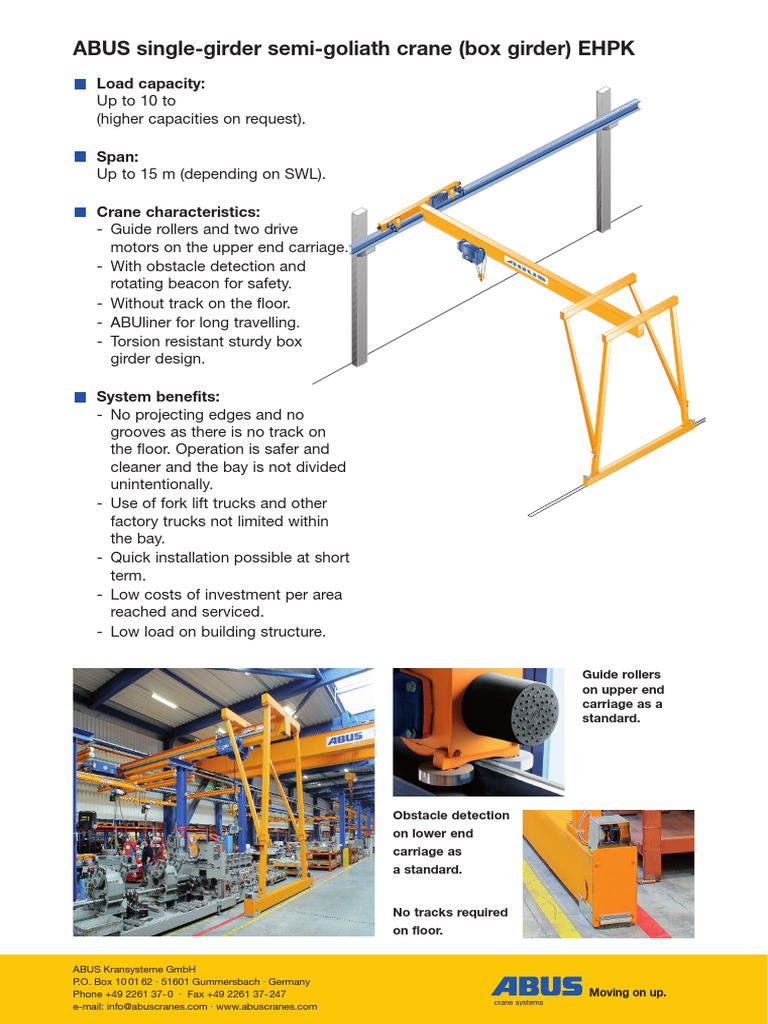 ABUS single-girder semi-goliath crane (box girder) EHPK

Load capacity:
Up to 10 to
(higher capacities on request).

Span:
Up to 15 m (depending on SWL).

Crane characteristics:
- Guide rollers and two drive motors on the upper end carriage.
- With obstacle detection and rotating beacon for safety.
- Without track on the floor.
- ABUliner for long travelling.
- Torsion resistant sturdy box girder design.

System benefits:
- No projecting edges and no grooves as there is no track on the floor. Operation is safer and cleaner and the bay is not divided unintentionally.
- Use of fork lift trucks and other factory trucks not limited within the bay.
- Quick installation possible at short term.
- Low costs of investment per area reached and serviced.
- Low load on building structure.

ABUS

ABUS

Guide rollers on upper end carriage as a standard.

Obstacle detection on lower end carriage as a standard.

No tracks required on floor.

ABUS Kransysteme GmbH
P.O. Box 10 01 62 · 51601 Gummersbach · Germany
Phone +49 2261 37-0 · Fax +49 2261 37-247
e-mail: info@abuscranes.com · www.abuscranes.com

ABUS crane systems Moving on up.