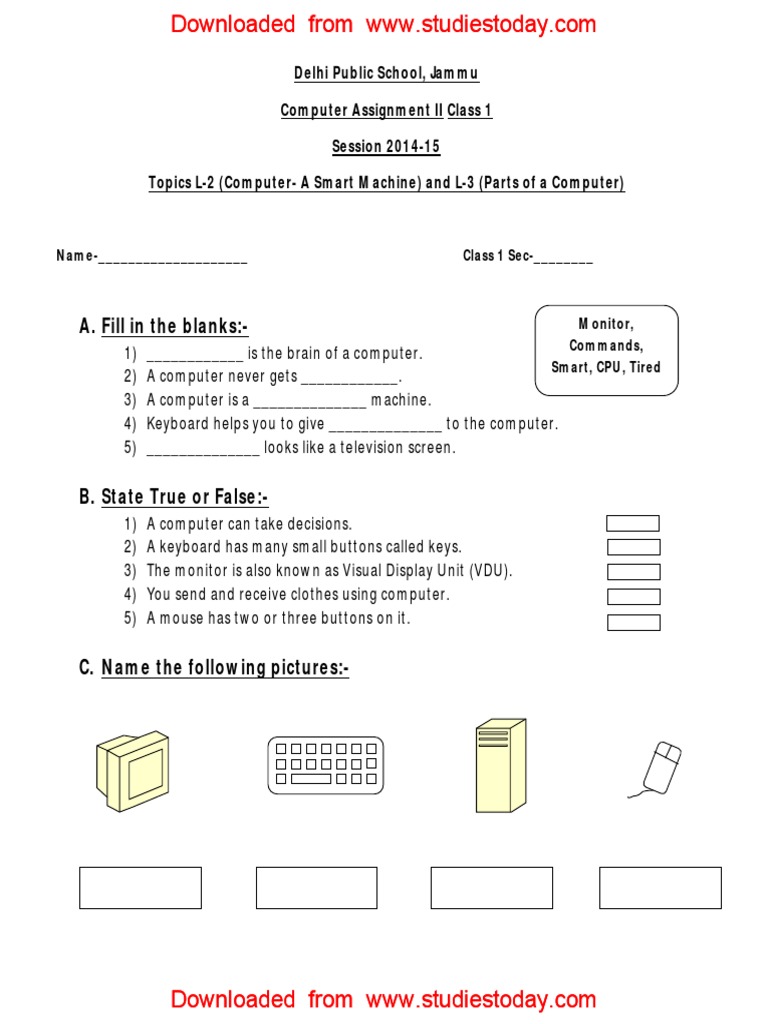 Downloaded from www.studiestoday.com

Delhi Public School, Jammu

Computer Assignment II Class 1

Session 2014-15

Topics L-2 (Computer- A Smart Machine) and L-3 (Parts of a Computer)

Name-____________________ Class 1 Sec-________

A. Fill in the blanks:-

Monitor, Commands, Smart, CPU, Tired

1) ____________ is the brain of a computer.
2) A computer never gets ____________.
3) A computer is a ______________ machine.
4) Keyboard helps you to give ______________ to the computer.
5) ______________ looks like a television screen.

B. State True or False:-

1) A computer can take decisions.
2) A keyboard has many small buttons called keys.
3) The monitor is also known as Visual Display Unit (VDU).
4) You send and receive clothes using computer.
5) A mouse has two or three buttons on it.

C. Name the following pictures:-

Downloaded from www.studiestoday.com