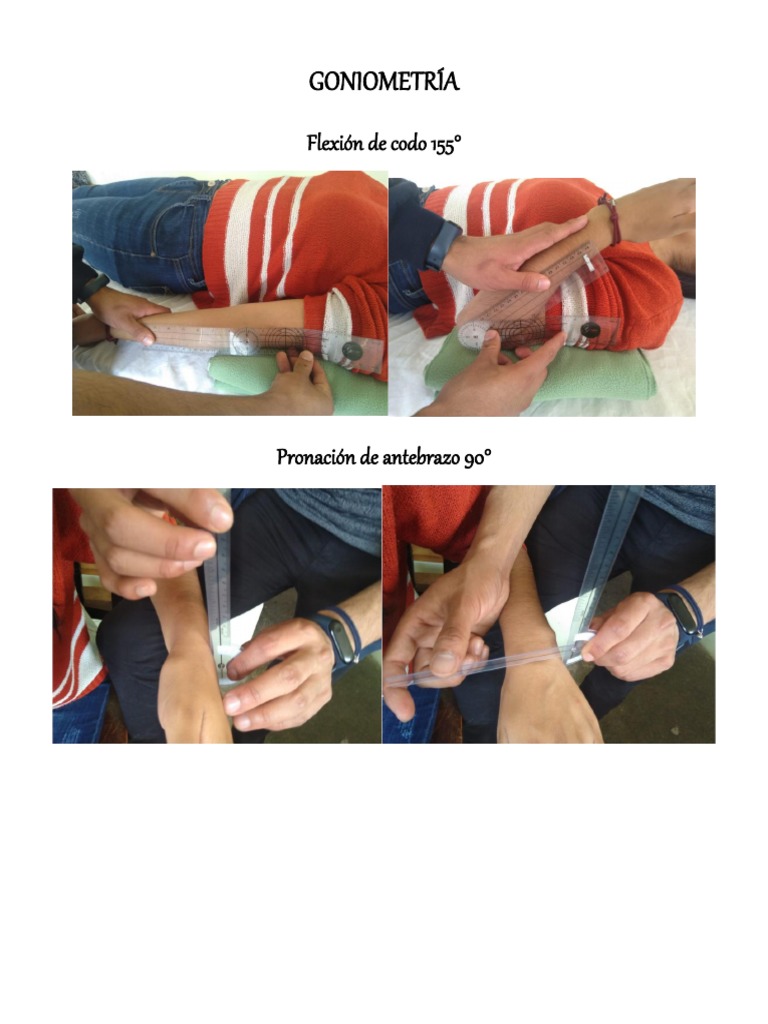 GONIOMETRÍA

Flexión de codo 155°

Pronación de antebrazo 90°