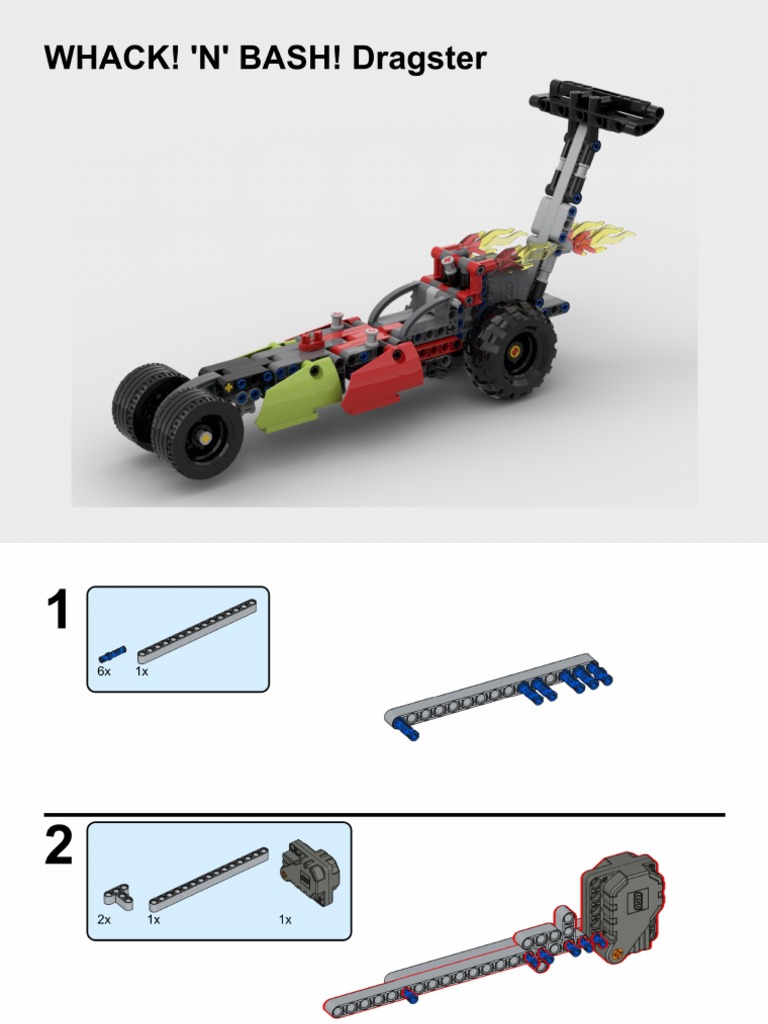 WHACK! 'N' BASH! Dragster

1

6x 1x

2

2x 1x 1x