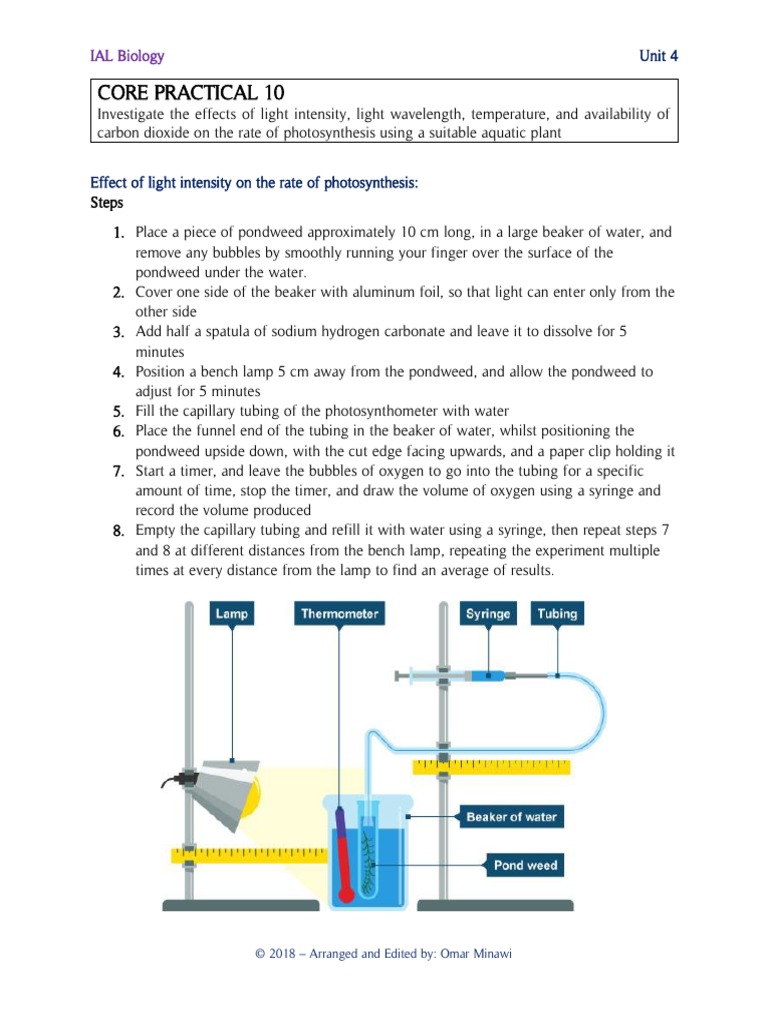 IAL Biology

Unit 4

CORE PRACTICAL 10

Investigate the effects of light intensity, light wavelength, temperature, and availability of carbon dioxide on the rate of photosynthesis using a suitable aquatic plant

Effect of light intensity on the rate of photosynthesis:

Steps

1. Place a piece of pondweed approximately 10 cm long, in a large beaker of water, and remove any bubbles by smoothly running your finger over the surface of the pondweed under the water.
2. Cover one side of the beaker with aluminum foil, so that light can enter only from the other side
3. Add half a spatula of sodium hydrogen carbonate and leave it to dissolve for 5 minutes
4. Position a bench lamp 5 cm away from the pondweed, and allow the pondweed to adjust for 5 minutes
5. Fill the capillary tubing of the photosynthometer with water
6. Place the funnel end of the tubing in the beaker of water, whilst positioning the pondweed upside down, with the cut edge facing upwards, and a paper clip holding it
7. Start a timer, and leave the bubbles of oxygen to go into the tubing for a specific amount of time, stop the timer, and draw the volume of oxygen using a syringe and record the volume produced
8. Empty the capillary tubing and refill it with water using a syringe, then repeat steps 7 and 8 at different distances from the bench lamp, repeating the experiment multiple times at every distance from the lamp to find an average of results.

Lamp

Thermometer

Syringe

Tubing

Beaker of water

Pond weed

© 2018 – Arranged and Edited by: Omar Minawi