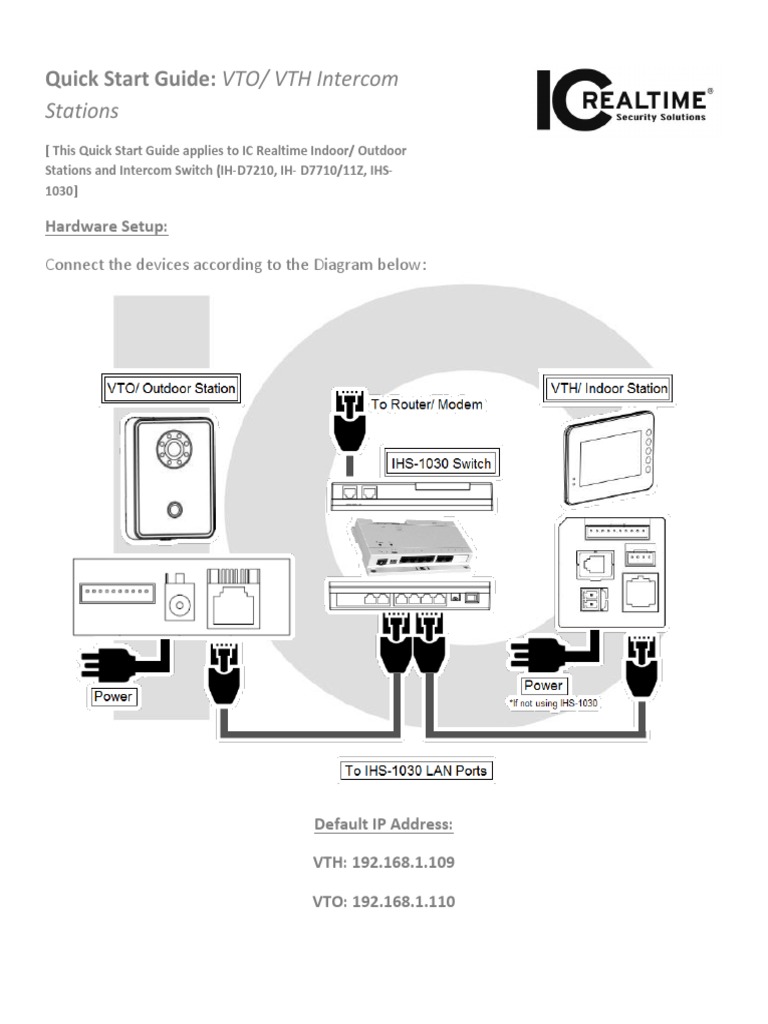 Quick Start Guide: VTO/ VTH Intercom Stations

IC REALTIME®
Security Solutions

[ This Quick Start Guide applies to IC Realtime Indoor/ Outdoor Stations and Intercom Switch (IH-D7210, IH- D7710/11Z, IHS-1030]

Hardware Setup:

Connect the devices according to the Diagram below:

VTO/ Outdoor Station

To Router/ Modem

VTH/ Indoor Station

IHS-1030 Switch

Power

Power

*If not using IHS-1030

To IHS-1030 LAN Ports

Default IP Address:

VTH: 192.168.1.109

VTO: 192.168.1.110