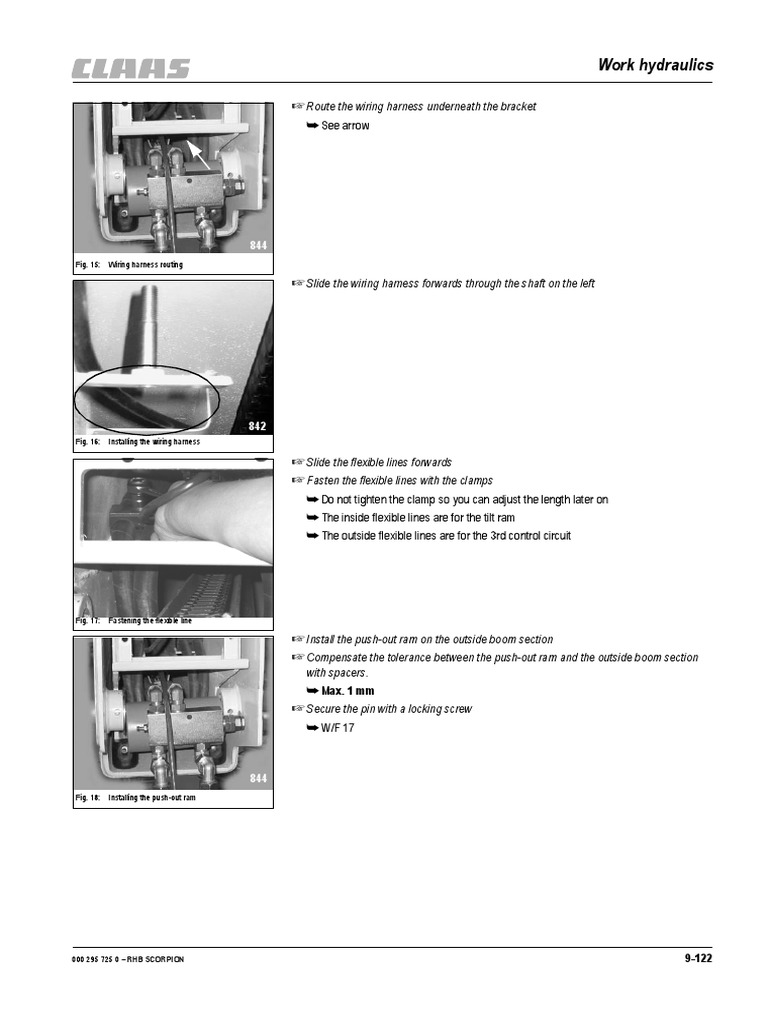 CLAAS

Work hydraulics

844

Fig. 15: Wiring harness routing

☞ Route the wiring harness underneath the bracket

➥ See arrow

842

Fig. 16: Installing the wiring harness

☞ Slide the wiring harness forwards through the shaft on the left

Fig. 17: Fastening the flexible line

☞ Slide the flexible lines forwards

☞ Fasten the flexible lines with the clamps

➥ Do not tighten the clamp so you can adjust the length later on

➥ The inside flexible lines are for the tilt ram

➥ The outside flexible lines are for the 3rd control circuit

844

Fig. 18: Installing the push-out ram

☞ Install the push-out ram on the outside boom section

☞ Compensate the tolerance between the push-out ram and the outside boom section with spacers.

➥ Max. 1 mm

☞ Secure the pin with a locking screw

➥ W/F 17

000 295 725 0 – RHB SCORPION

9-122