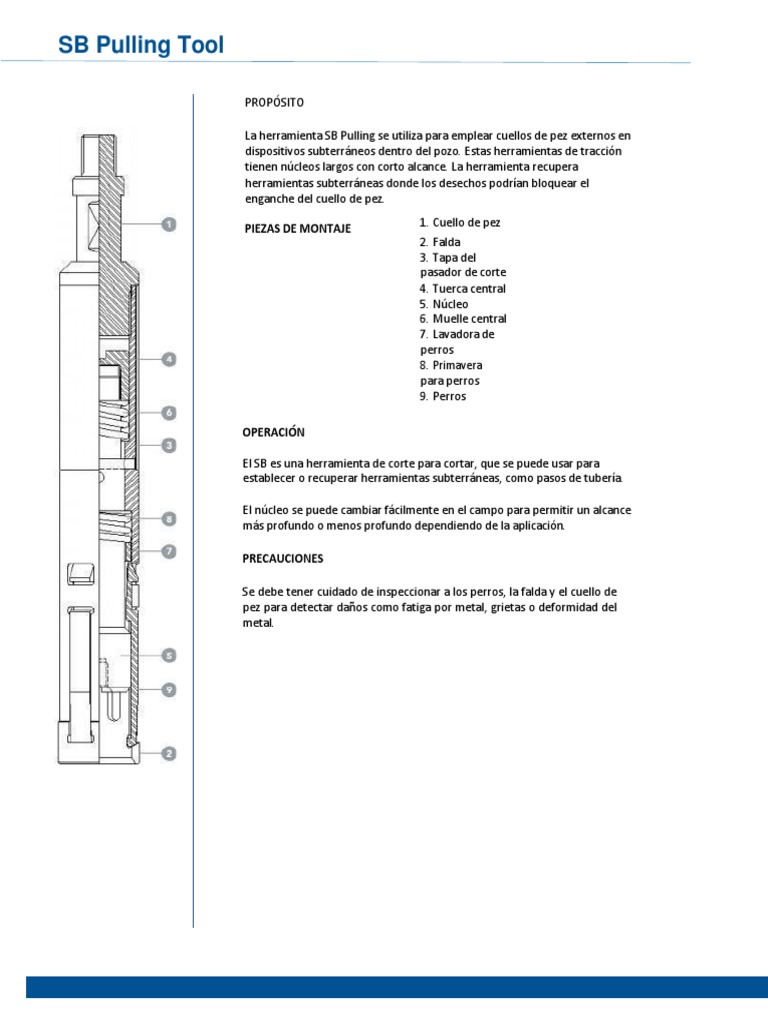 SB Pulling Tool

1
4
6
3
8
7
5
9
2

PROPÓSITO

La herramienta SB Pulling se utiliza para emplear cuellos de pez externos en dispositivos subterráneos dentro del pozo. Estas herramientas de tracción tienen núcleos largos con corto alcance. La herramienta recupera herramientas subterráneas donde los desechos podrían bloquear el enganche del cuello de pez.

PIEZAS DE MONTAJE

1. Cuello de pez
2. Falda
3. Tapa del pasador de corte
4. Tuerca central
5. Núcleo
6. Muelle central
7. Lavadora de perros
8. Primavera para perros
9. Perros

OPERACIÓN

El SB es una herramienta de corte para cortar, que se puede usar para establecer o recuperar herramientas subterráneas, como pasos de tubería.

El núcleo se puede cambiar fácilmente en el campo para permitir un alcance más profundo o menos profundo dependiendo de la aplicación.

PRECAUCIONES

Se debe tener cuidado de inspeccionar a los perros, la falda y el cuello de pez para detectar daños como fatiga por metal, grietas o deformidad del metal.