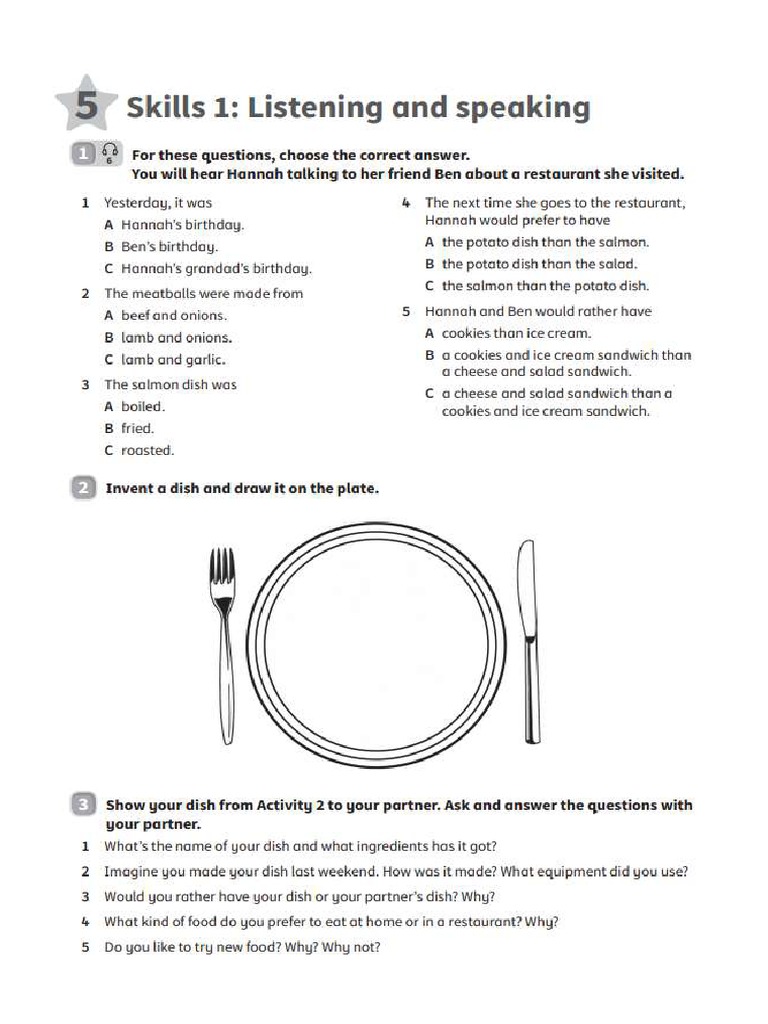 5 Skills 1: Listening and speaking

1 6 For these questions, choose the correct answer.
You will hear Hannah talking to her friend Ben about a restaurant she visited.

1 Yesterday, it was
A Hannah's birthday.
B Ben's birthday.
C Hannah's grandad's birthday.

2 The meatballs were made from
A beef and onions.
B lamb and onions.
C lamb and garlic.

3 The salmon dish was
A boiled.
B fried.
C roasted.

4 The next time she goes to the restaurant, Hannah would prefer to have
A the potato dish than the salmon.
B the potato dish than the salad.
C the salmon than the potato dish.

5 Hannah and Ben would rather have
A cookies than ice cream.
B a cookies and ice cream sandwich than a cheese and salad sandwich.
C a cheese and salad sandwich than a cookies and ice cream sandwich.

2 Invent a dish and draw it on the plate.

3 Show your dish from Activity 2 to your partner. Ask and answer the questions with your partner.
1 What's the name of your dish and what ingredients has it got?
2 Imagine you made your dish last weekend. How was it made? What equipment did you use?
3 Would you rather have your dish or your partner's dish? Why?
4 What kind of food do you prefer to eat at home or in a restaurant? Why?
5 Do you like to try new food? Why? Why not?