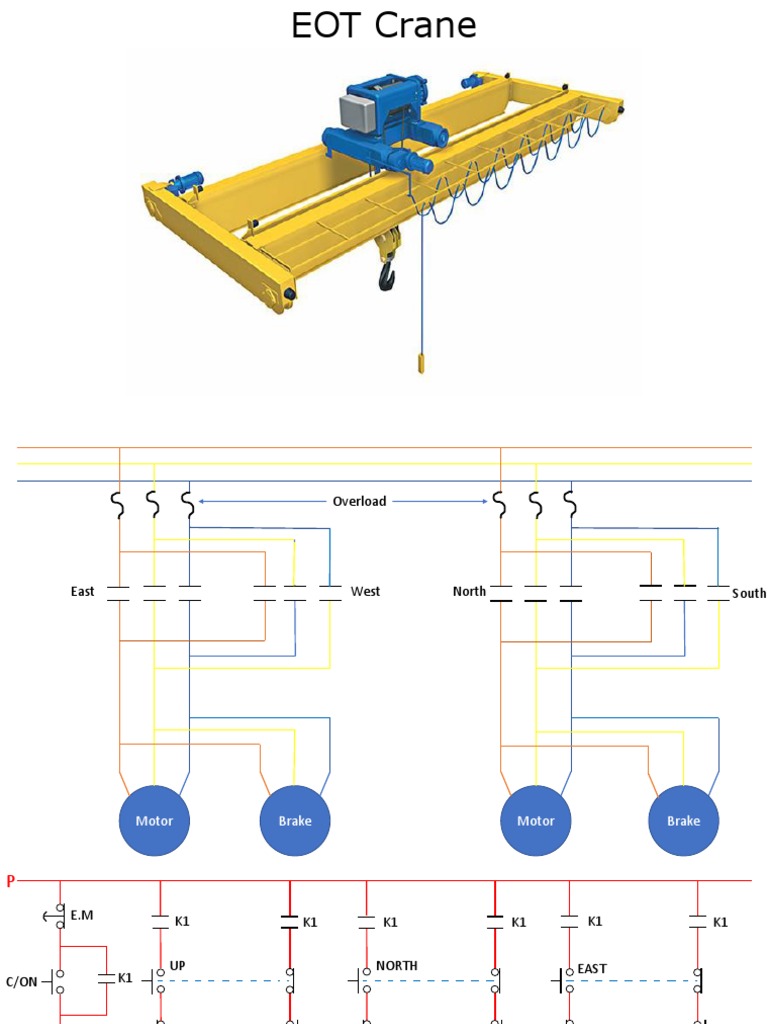 EOT Crane

Overload

East

West

North

South

Motor

Brake

Motor

Brake

P

E.M

K1

K1

K1

K1

K1

K1

C/ON

K1

UP

NORTH

EAST