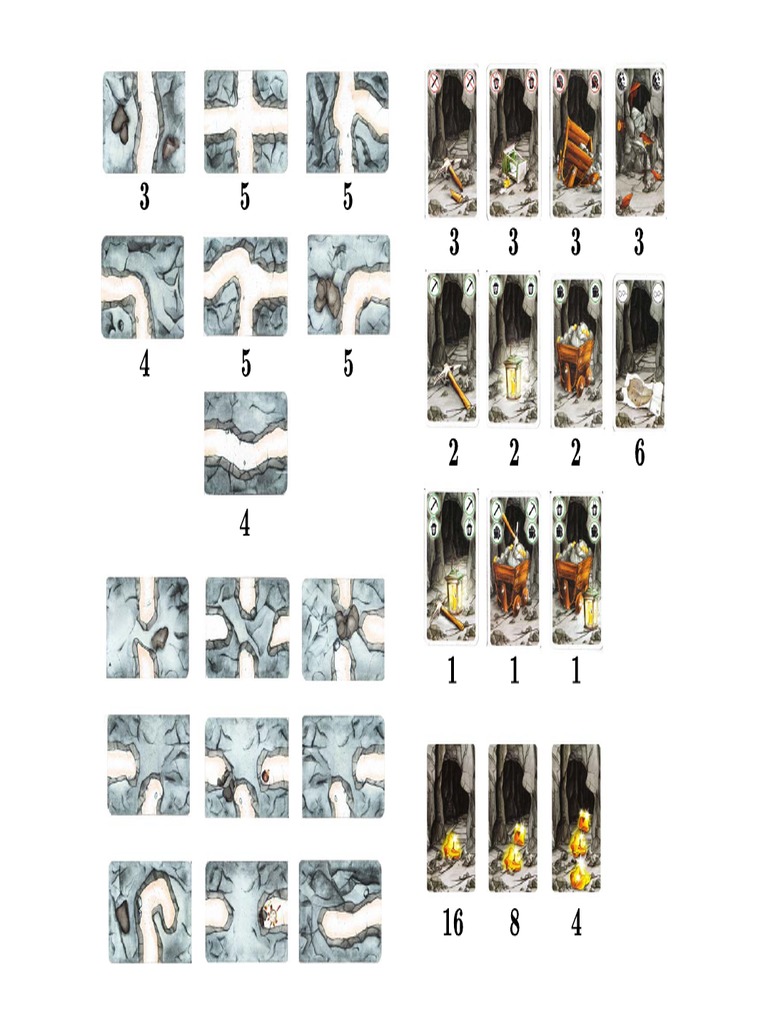 3 5 5

4 5 5

4

3 3 3 3

2 2 2 6

1 1 1

16 8 4