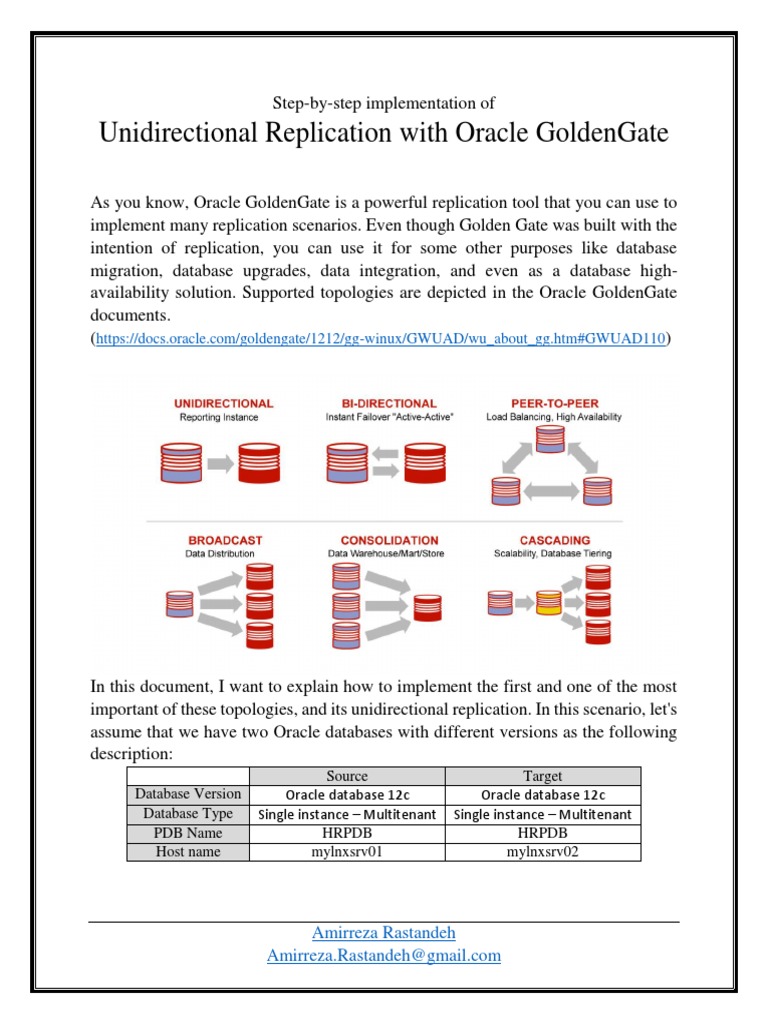 Step-by-step implementation of

Unidirectional Replication with Oracle GoldenGate

As you know, Oracle GoldenGate is a powerful replication tool that you can use to implement many replication scenarios. Even though Golden Gate was built with the intention of replication, you can use it for some other purposes like database migration, database upgrades, data integration, and even as a database high-availability solution. Supported topologies are depicted in the Oracle GoldenGate documents.
(https://docs.oracle.com/goldengate/1212/gg-winux/GWUAD/wu_about_gg.htm#GWUAD110)

UNIDIRECTIONAL
Reporting Instance

BI-DIRECTIONAL
Instant Failover "Active-Active"

PEER-TO-PEER
Load Balancing, High Availability

BROADCAST
Data Distribution

CONSOLIDATION
Data Warehouse/Mart/Store

CASCADING
Scalability, Database Tiering

In this document, I want to explain how to implement the first and one of the most important of these topologies, and its unidirectional replication. In this scenario, let's assume that we have two Oracle databases with different versions as the following description:

| | Source | Target |
|---|---|---|
| Database Version | Oracle database 12c | Oracle database 12c |
| Database Type | Single instance – Multitenant | Single instance – Multitenant |
| PDB Name | HRPDB | HRPDB |
| Host name | mylnxsrv01 | mylnxsrv02 |

Amirreza Rastandeh
Amirreza.Rastandeh@gmail.com