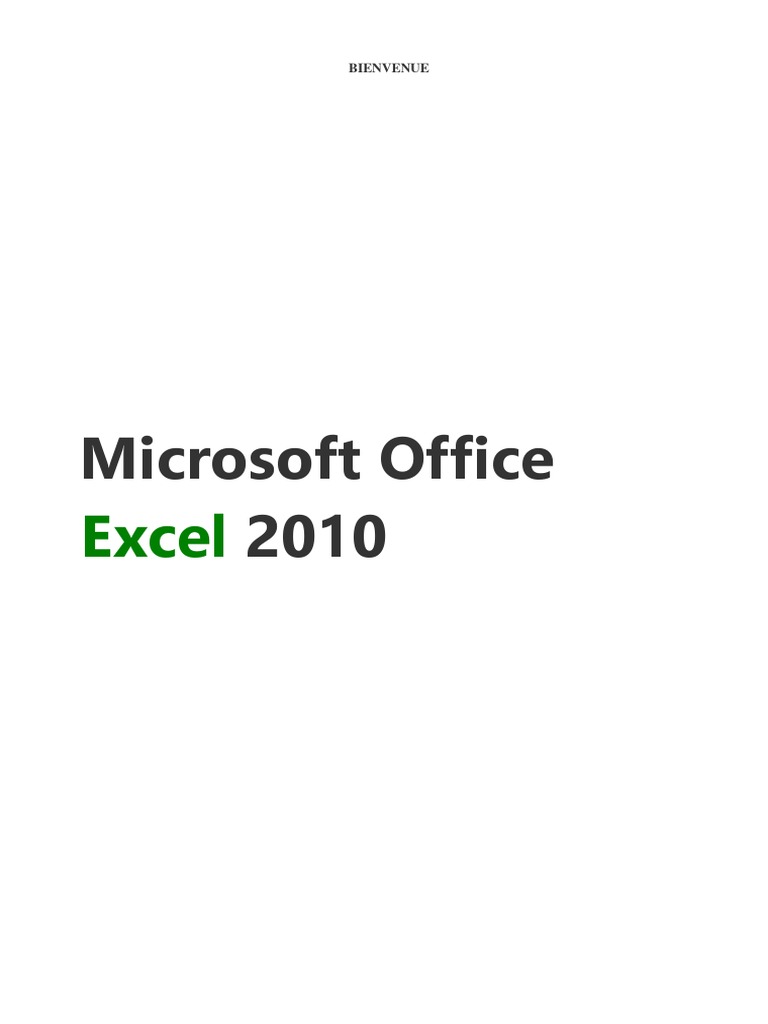 BIENVENUE

Microsoft Office
Excel 2010