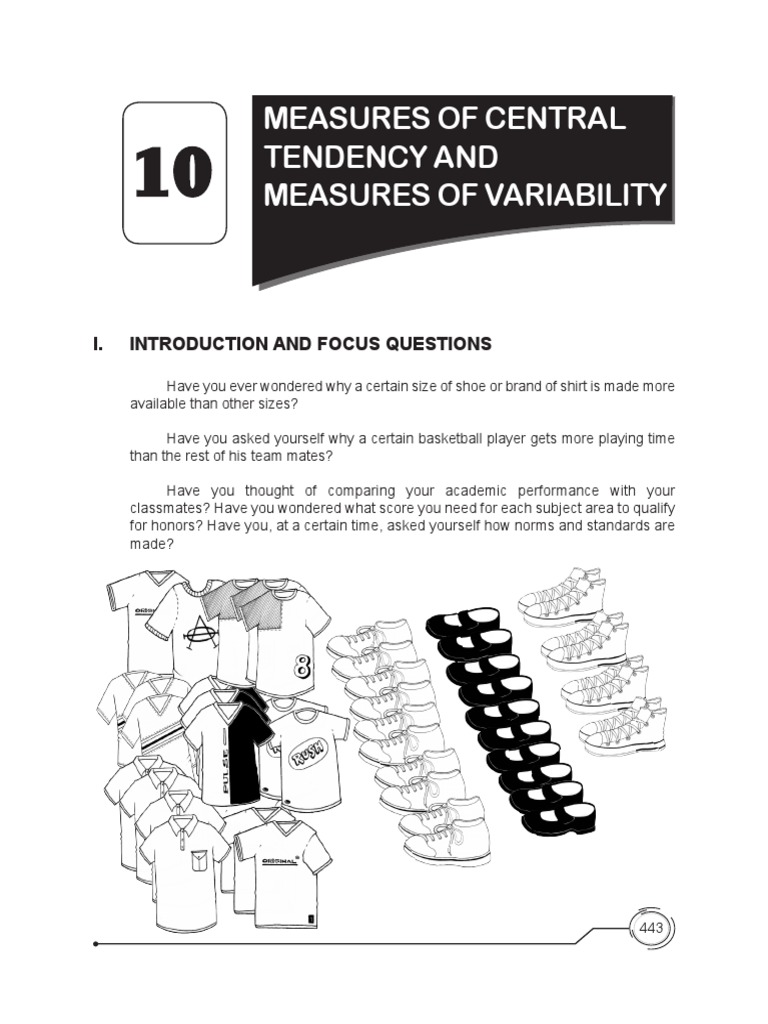 10

MEASURES OF CENTRAL TENDENCY AND MEASURES OF VARIABILITY

I. INTRODUCTION AND FOCUS QUESTIONS

Have you ever wondered why a certain size of shoe or brand of shirt is made more available than other sizes?

Have you asked yourself why a certain basketball player gets more playing time than the rest of his team mates?

Have you thought of comparing your academic performance with your classmates? Have you wondered what score you need for each subject area to qualify for honors? Have you, at a certain time, asked yourself how norms and standards are made?

ORIGINAL

8

PULSE

RUSH

ORIGINAL

443