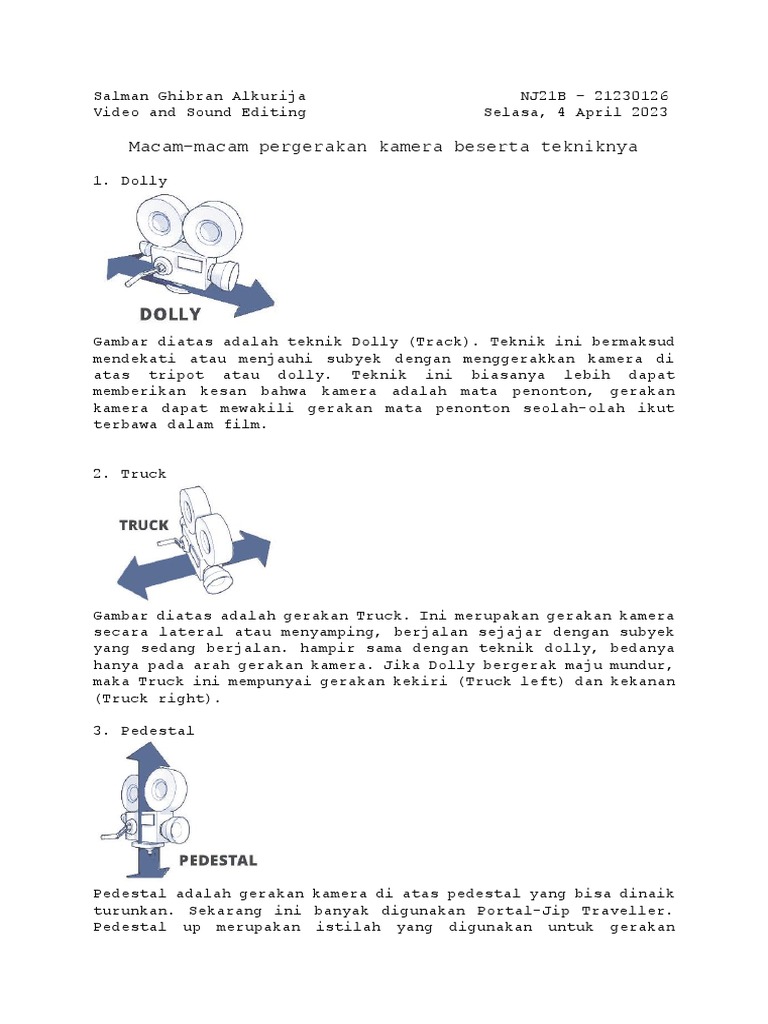 Salman Ghibran Alkurija
Video and Sound Editing

NJ21B - 21230126
Selasa, 4 April 2023

Macam-macam pergerakan kamera beserta tekniknya

1. Dolly

DOLLY

Gambar diatas adalah teknik Dolly (Track). Teknik ini bermaksud mendekati atau menjauhi subyek dengan menggerakkan kamera di atas tripot atau dolly. Teknik ini biasanya lebih dapat memberikan kesan bahwa kamera adalah mata penonton, gerakan kamera dapat mewakili gerakan mata penonton seolah-olah ikut terbawa dalam film.

2. Truck

TRUCK

Gambar diatas adalah gerakan Truck. Ini merupakan gerakan kamera secara lateral atau menyamping, berjalan sejajar dengan subyek yang sedang berjalan. hampir sama dengan teknik dolly, bedanya hanya pada arah gerakan kamera. Jika Dolly bergerak maju mundur, maka Truck ini mempunyai gerakan kekiri (Truck left) dan kekanan (Truck right).

3. Pedestal

PEDESTAL

Pedestal adalah gerakan kamera di atas pedestal yang bisa dinaik turunkan. Sekarang ini banyak digunakan Portal-Jip Traveller. Pedestal up merupakan istilah yang digunakan untuk gerakan