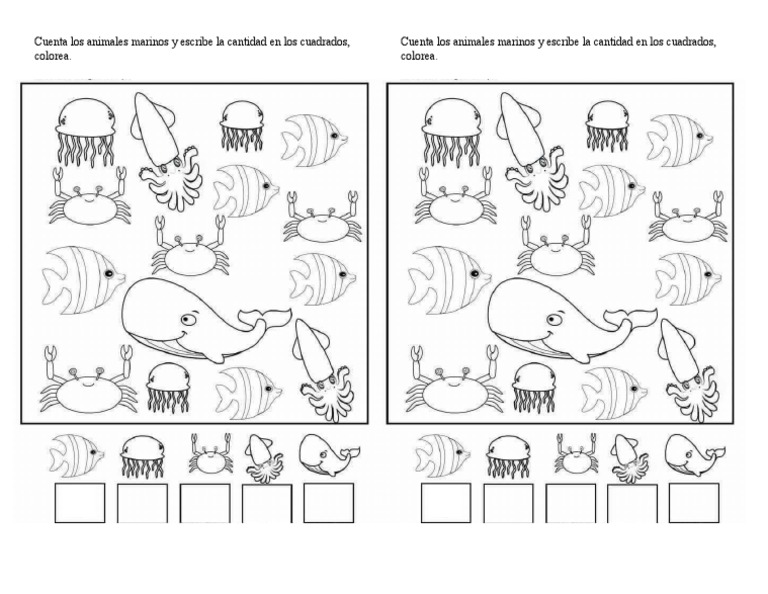 Cuenta los animales marinos y escribe la cantidad en los cuadrados, colorea.

Cuenta los animales marinos y escribe la cantidad en los cuadrados, colorea.