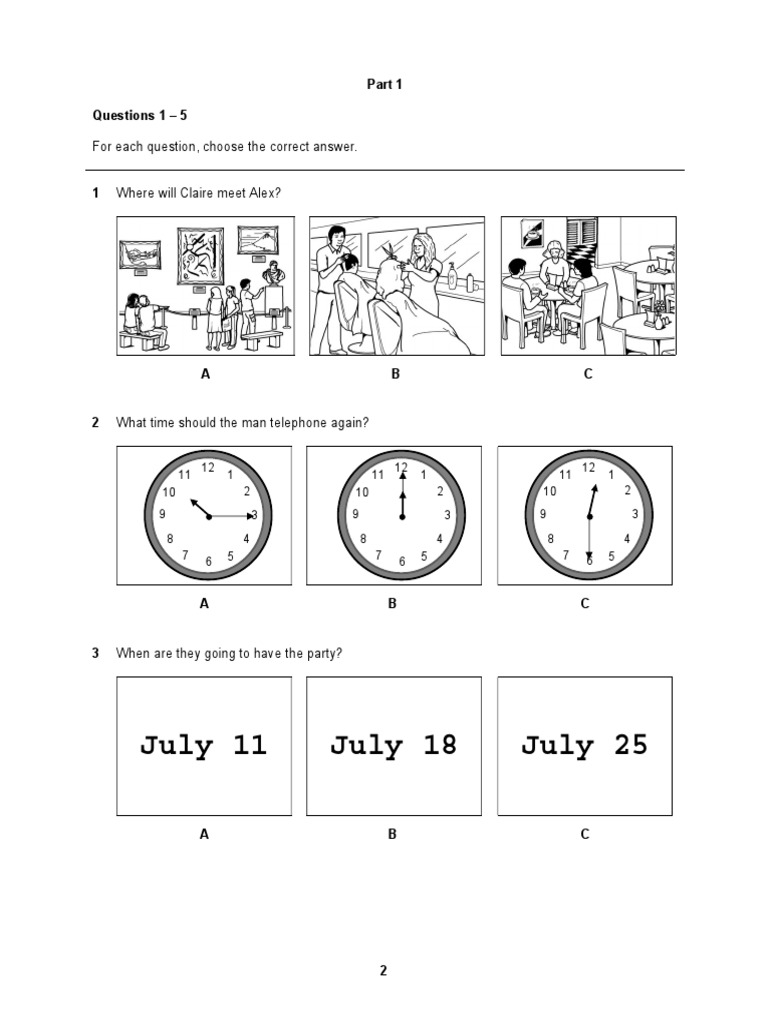 Part 1

Questions 1 – 5

For each question, choose the correct answer.

1 Where will Claire meet Alex?

A B C

2 What time should the man telephone again?

12 1 2 3 4 5 6 7 8 9 10 11

12 1 2 3 4 5 6 7 8 9 10 11

12 1 2 3 4 5 6 7 8 9 10 11

A B C

3 When are they going to have the party?

July 11

July 18

July 25

A B C

2