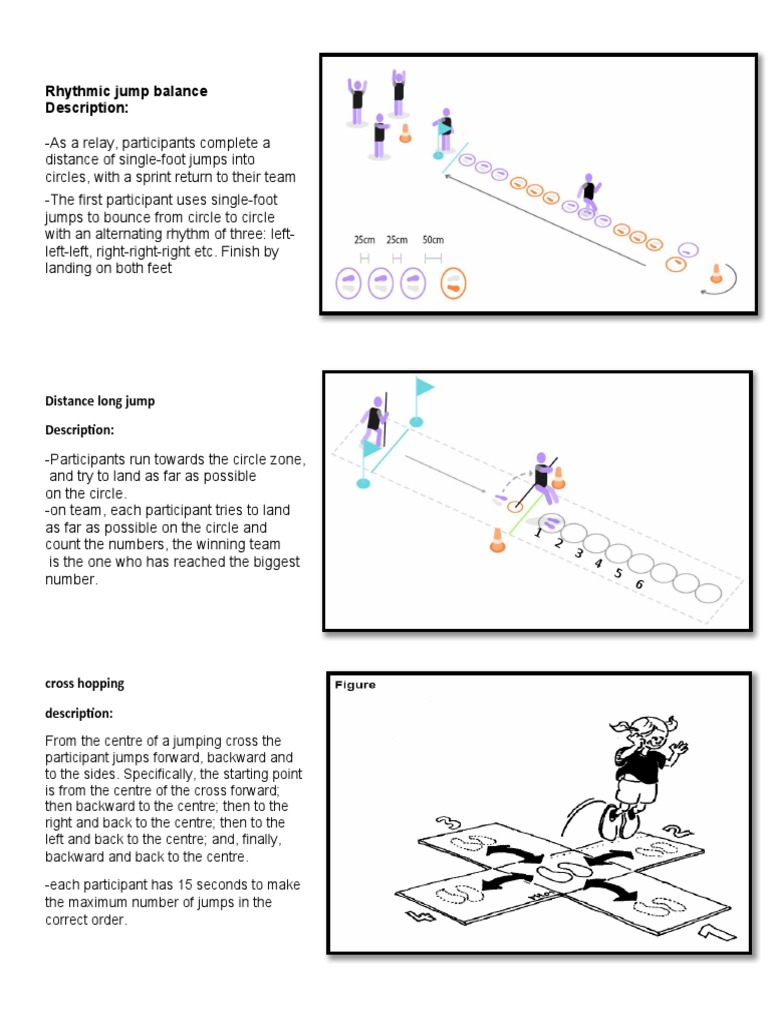 Rhythmic jump balance
Description:

-As a relay, participants complete a distance of single-foot jumps into circles, with a sprint return to their team

-The first participant uses single-foot jumps to bounce from circle to circle with an alternating rhythm of three: left-left-left, right-right-right etc. Finish by landing on both feet

25cm 25cm 50cm

Distance long jump

Description:

-Participants run towards the circle zone, and try to land as far as possible on the circle.
-on team, each participant tries to land as far as possible on the circle and count the numbers, the winning team is the one who has reached the biggest number.

1 2 3 4 5 6

cross hopping

description:

From the centre of a jumping cross the participant jumps forward, backward and to the sides. Specifically, the starting point is from the centre of the cross forward; then backward to the centre; then to the right and back to the centre; then to the left and back to the centre; and, finally, backward and back to the centre.

-each participant has 15 seconds to make the maximum number of jumps in the correct order.

Figure

3 2 4 1