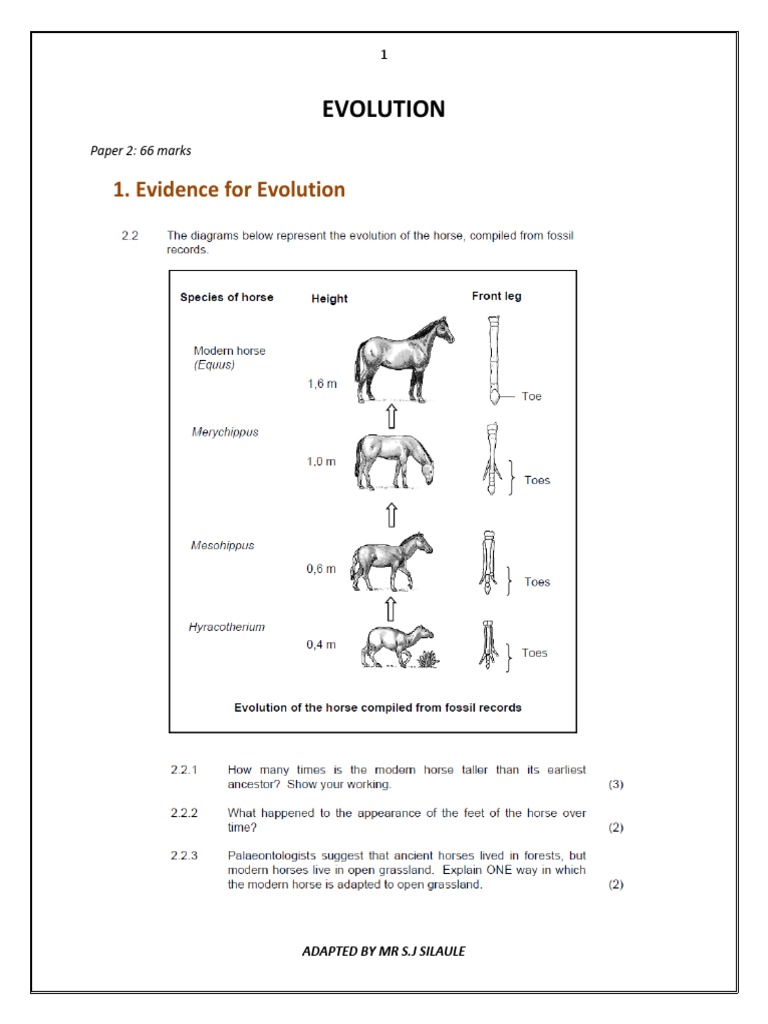 1

EVOLUTION

Paper 2: 66 marks

1. Evidence for Evolution

2.2 The diagrams below represent the evolution of the horse, compiled from fossil records.

Species of horse

Height

Front leg

Modern horse (Equus)

1,6 m

Toe

Merychippus

1,0 m

Toes

Mesohippus

0,6 m

Toes

Hyracotherium

0,4 m

Toes

Evolution of the horse compiled from fossil records

2.2.1 How many times is the modern horse taller than its earliest ancestor? Show your working. (3)

2.2.2 What happened to the appearance of the feet of the horse over time? (2)

2.2.3 Palaeontologists suggest that ancient horses lived in forests, but modern horses live in open grassland. Explain ONE way in which the modern horse is adapted to open grassland. (2)

ADAPTED BY MR S.J SILAULE