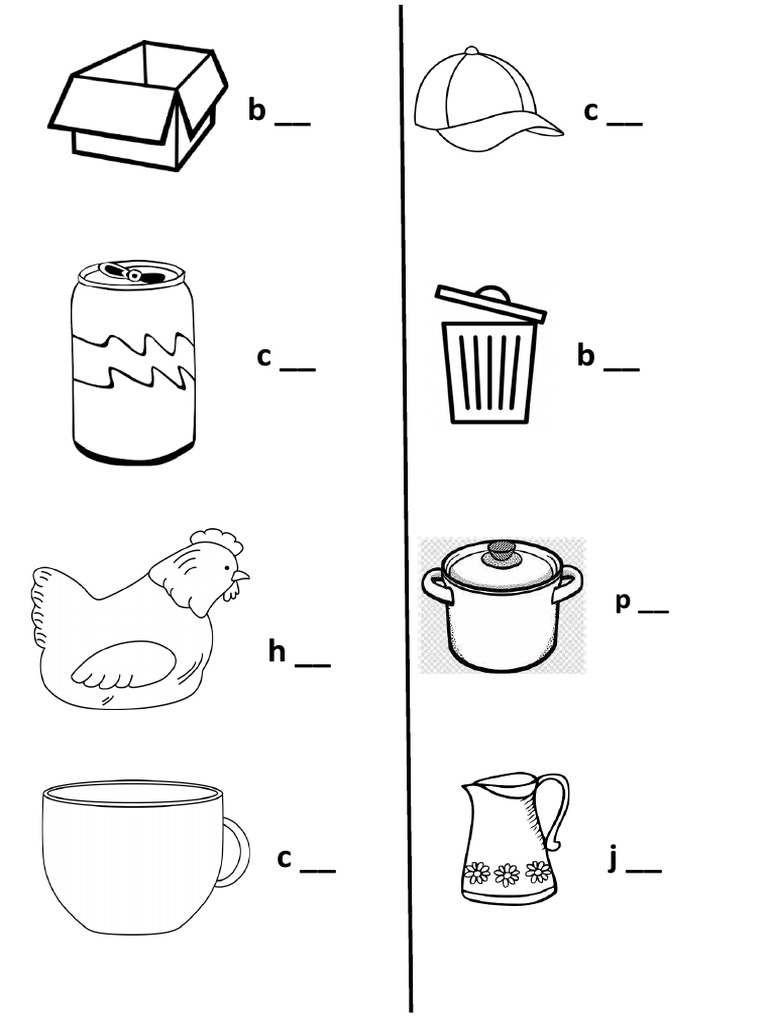 b __

c __

h __

c __

c __

b __

p __

j __