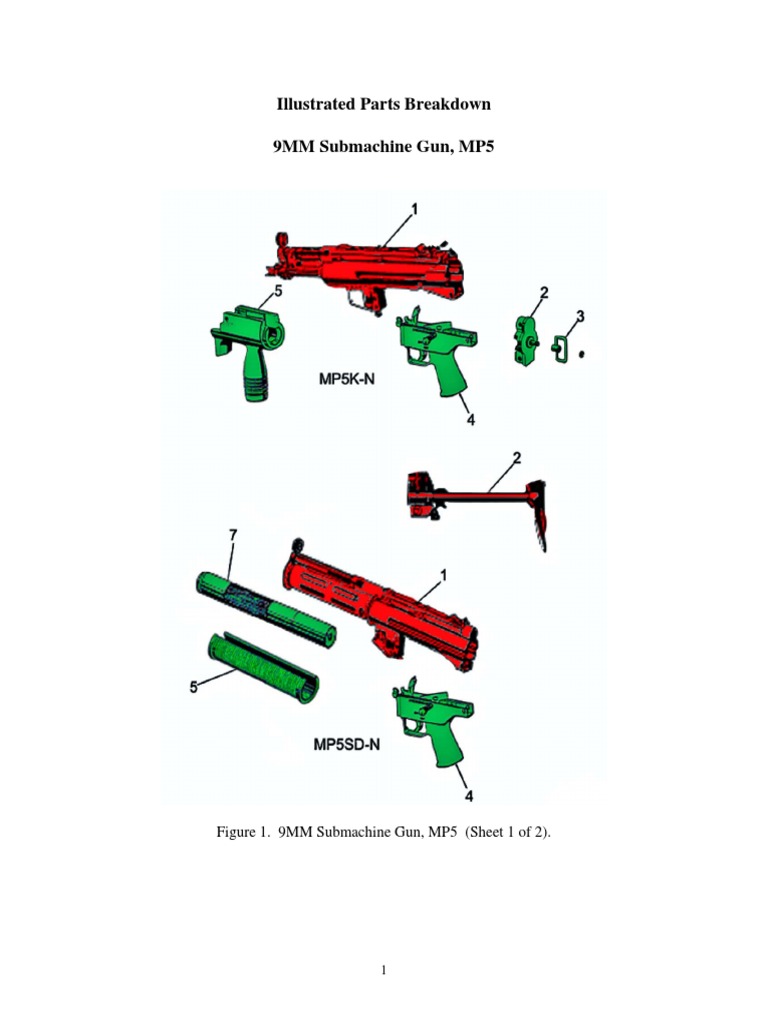 Illustrated Parts Breakdown

9MM Submachine Gun, MP5

1
5
2
3
MP5K-N
4

2
7
1
5
MP5SD-N
4

Figure 1. 9MM Submachine Gun, MP5 (Sheet 1 of 2).

1