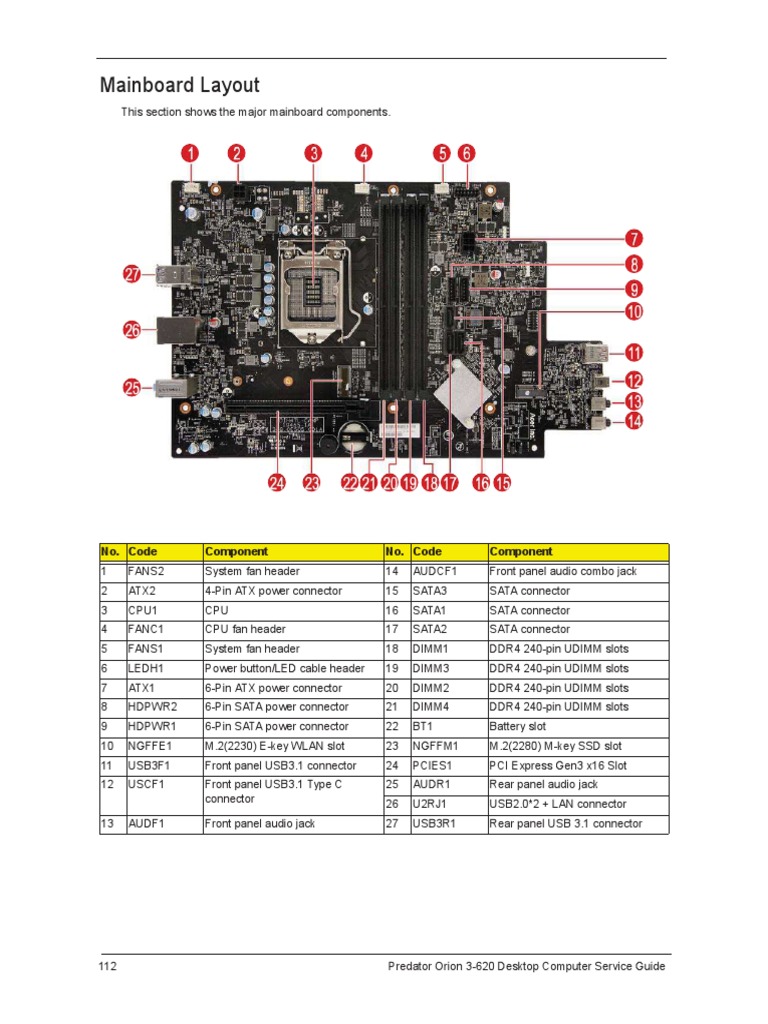 Mainboard Layout

This section shows the major mainboard components.

1 2 3 4 5 6 7 8 9 10 11 12 13 14 27 26 25 24 23 22 21 20 19 18 17 16 15

| No. | Code | Component | No. | Code | Component |
|---|---|---|---|---|---|
| 1 | FANS2 | System fan header | 14 | AUDCF1 | Front panel audio combo jack |
| 2 | ATX2 | 4-Pin ATX power connector | 15 | SATA3 | SATA connector |
| 3 | CPU1 | CPU | 16 | SATA1 | SATA connector |
| 4 | FANC1 | CPU fan header | 17 | SATA2 | SATA connector |
| 5 | FANS1 | System fan header | 18 | DIMM1 | DDR4 240-pin UDIMM slots |
| 6 | LEDH1 | Power button/LED cable header | 19 | DIMM3 | DDR4 240-pin UDIMM slots |
| 7 | ATX1 | 6-Pin ATX power connector | 20 | DIMM2 | DDR4 240-pin UDIMM slots |
| 8 | HDPWR2 | 6-Pin SATA power connector | 21 | DIMM4 | DDR4 240-pin UDIMM slots |
| 9 | HDPWR1 | 6-Pin SATA power connector | 22 | BT1 | Battery slot |
| 10 | NGFFE1 | M.2(2230) E-key WLAN slot | 23 | NGFFM1 | M.2(2280) M-key SSD slot |
| 11 | USB3F1 | Front panel USB3.1 connector | 24 | PCIES1 | PCI Express Gen3 x16 Slot |
| 12 | USCF1 | Front panel USB3.1 Type C connector | 25 | AUDR1 | Rear panel audio jack |
| | | | 26 | U2RJ1 | USB2.0*2 + LAN connector |
| 13 | AUDF1 | Front panel audio jack | 27 | USB3R1 | Rear panel USB 3.1 connector |

112 Predator Orion 3-620 Desktop Computer Service Guide