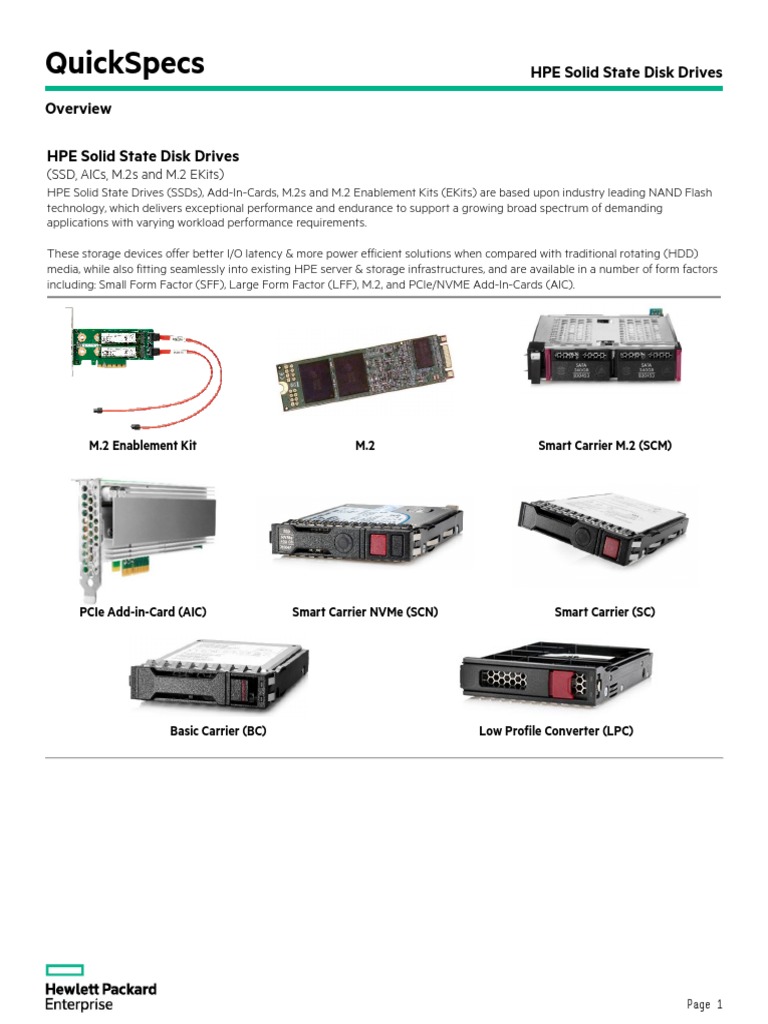 QuickSpecs

HPE Solid State Disk Drives

Overview

HPE Solid State Disk Drives
(SSD, AICs, M.2s and M.2 EKits)
HPE Solid State Drives (SSDs), Add-In-Cards, M.2s and M.2 Enablement Kits (EKits) are based upon industry leading NAND Flash technology, which delivers exceptional performance and endurance to support a growing broad spectrum of demanding applications with varying workload performance requirements.

These storage devices offer better I/O latency & more power efficient solutions when compared with traditional rotating (HDD) media, while also fitting seamlessly into existing HPE server & storage infrastructures, and are available in a number of form factors including: Small Form Factor (SFF), Large Form Factor (LFF), M.2, and PCIe/NVME Add-In-Cards (AIC).

M.2 Enablement Kit

M.2

Smart Carrier M.2 (SCM)

PCIe Add-in-Card (AIC)

Smart Carrier NVMe (SCN)

Smart Carrier (SC)

Basic Carrier (BC)

Low Profile Converter (LPC)

Hewlett Packard Enterprise

Page 1