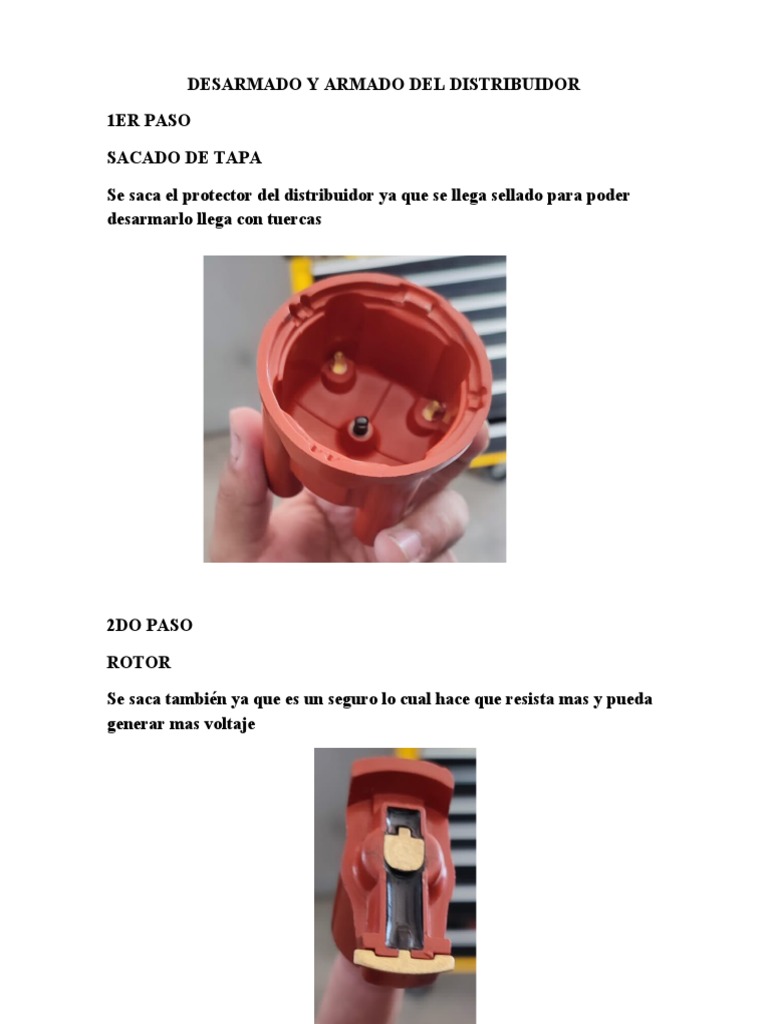 DESARMADO Y ARMADO DEL DISTRIBUIDOR

1ER PASO

SACADO DE TAPA

Se saca el protector del distribuidor ya que se llega sellado para poder desarmarlo llega con tuercas

2DO PASO

ROTOR

Se saca también ya que es un seguro lo cual hace que resista mas y pueda generar mas voltaje