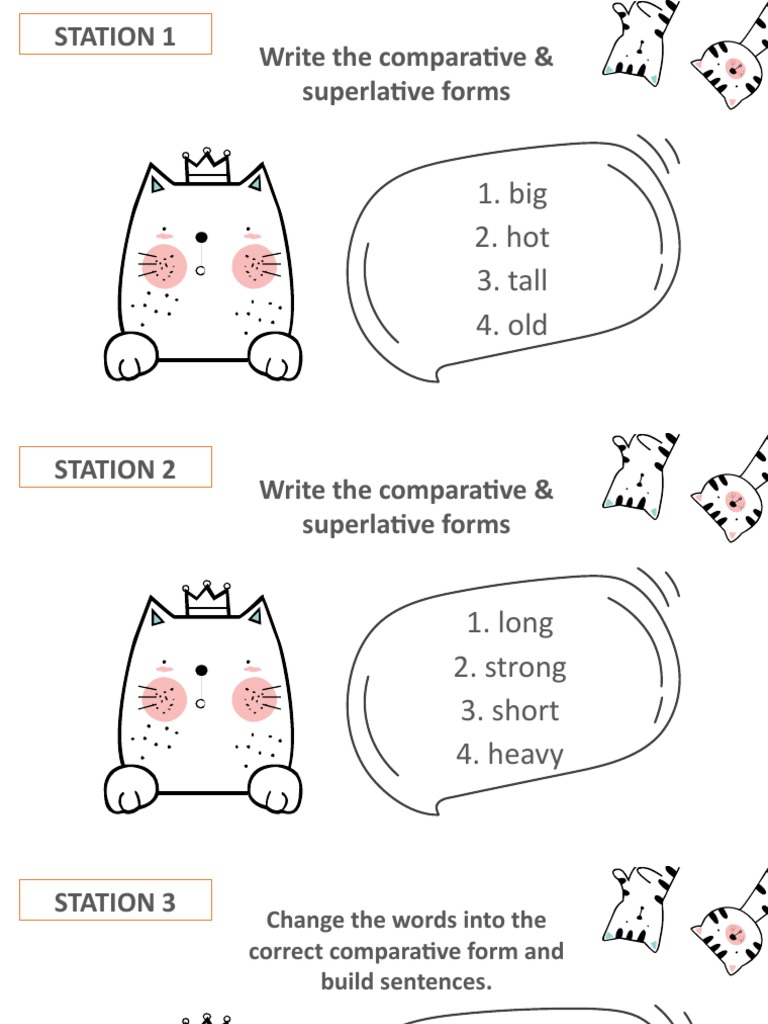 STATION 1

Write the comparative & superlative forms

1. big
2. hot
3. tall
4. old

STATION 2

Write the comparative & superlative forms

1. long
2. strong
3. short
4. heavy

STATION 3

Change the words into the correct comparative form and build sentences.