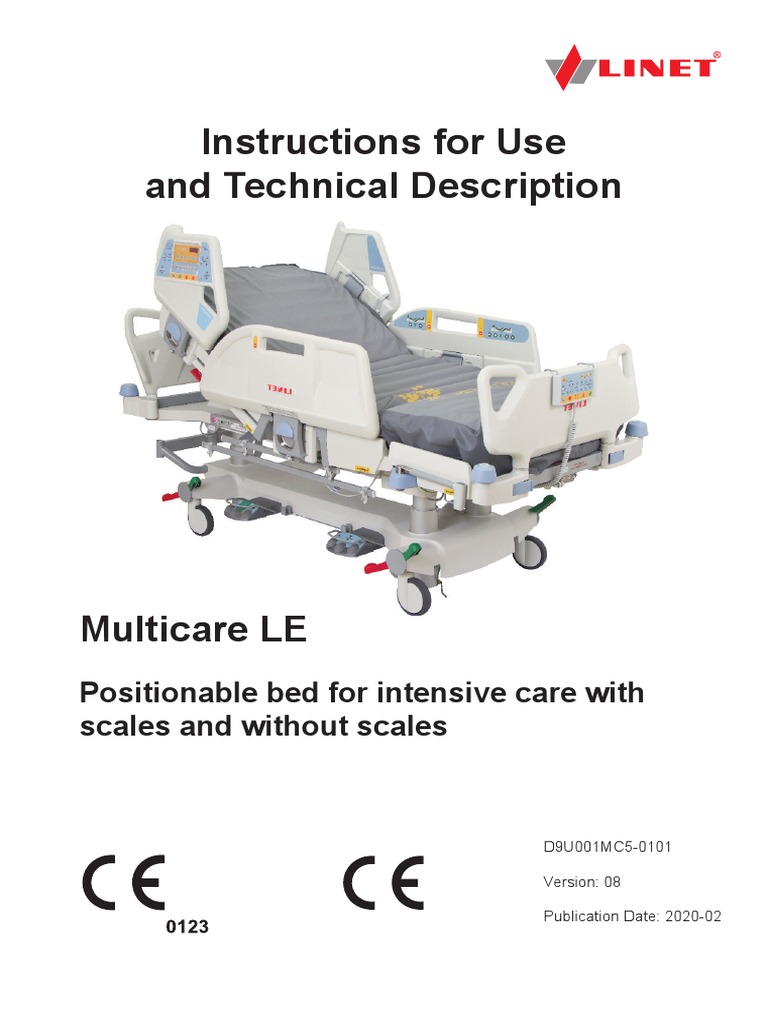 LINET®

Instructions for Use
and Technical Description

LINET

LINET

Multicare LE

Positionable bed for intensive care with scales and without scales

CE
0123

CE

D9U001MC5-0101

Version: 08

Publication Date: 2020-02