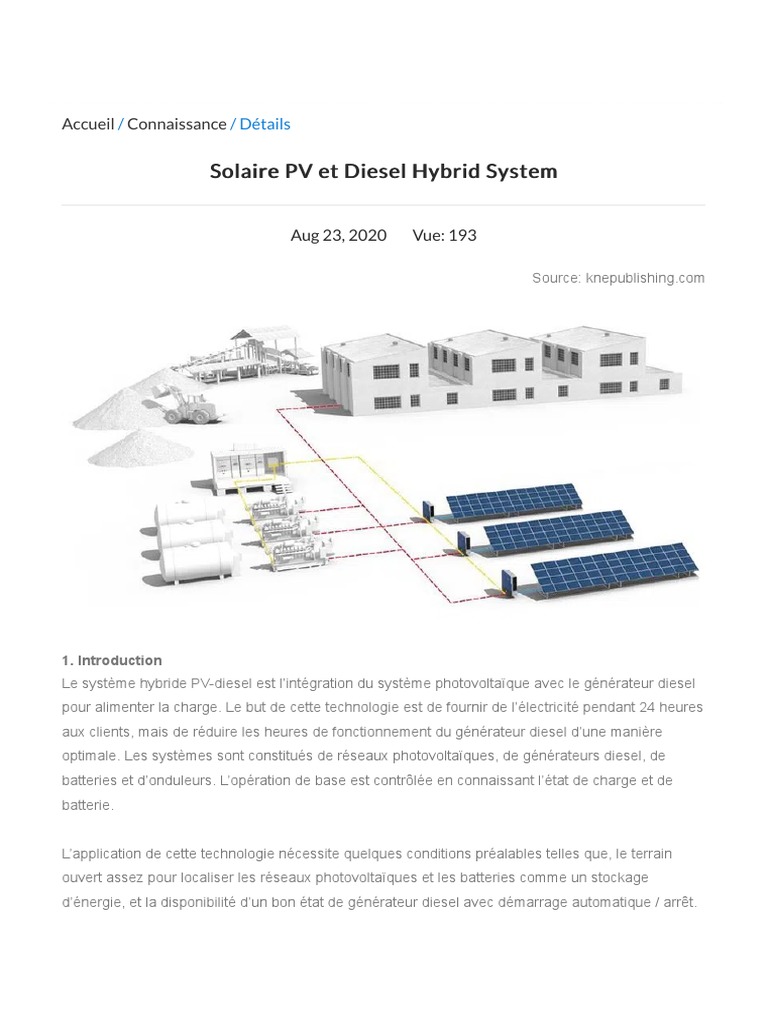 Accueil / Connaissance / Détails

Solaire PV et Diesel Hybrid System

Aug 23, 2020 Vue: 193

Source: knepublishing.com

1. Introduction
Le système hybride PV-diesel est l'intégration du système photovoltaïque avec le générateur diesel pour alimenter la charge. Le but de cette technologie est de fournir de l'électricité pendant 24 heures aux clients, mais de réduire les heures de fonctionnement du générateur diesel d'une manière optimale. Les systèmes sont constitués de réseaux photovoltaïques, de générateurs diesel, de batteries et d'onduleurs. L'opération de base est contrôlée en connaissant l'état de charge et de batterie.

L'application de cette technologie nécessite quelques conditions préalables telles que, le terrain ouvert assez pour localiser les réseaux photovoltaïques et les batteries comme un stockage d'énergie, et la disponibilité d'un bon état de générateur diesel avec démarrage automatique / arrêt.