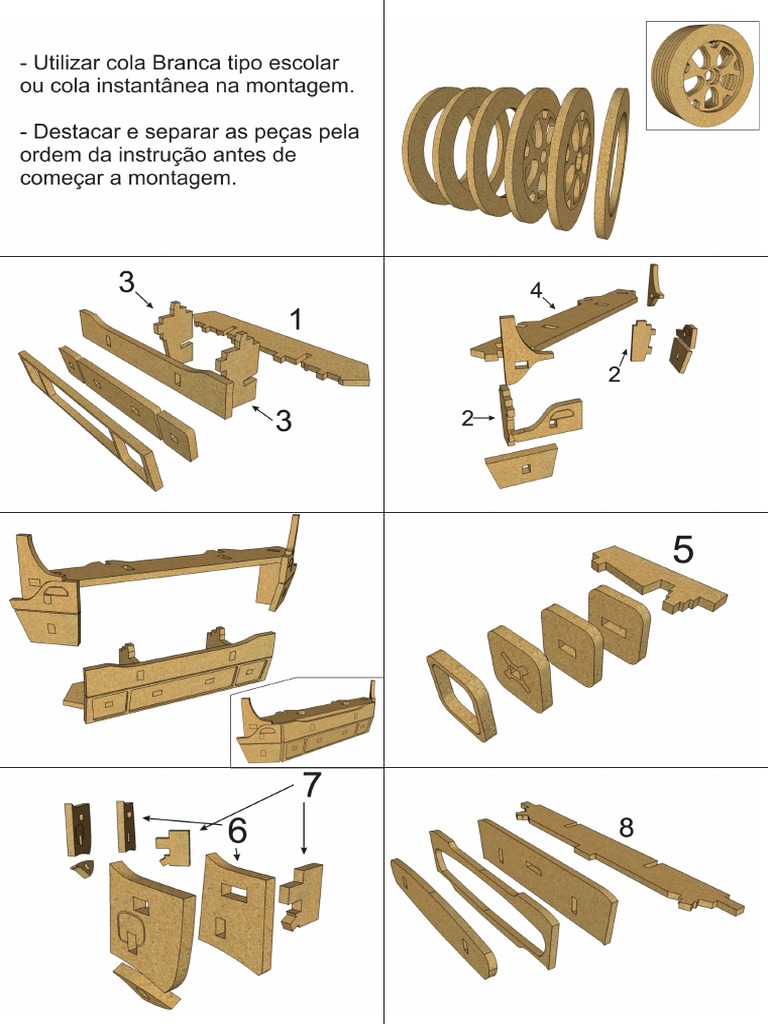 - Utilizar cola Branca tipo escolar ou cola instantânea na montagem.

- Destacar e separar as peças pela ordem da instrução antes de começar a montagem.

3

1

3

4

2

2

5

7

6

8