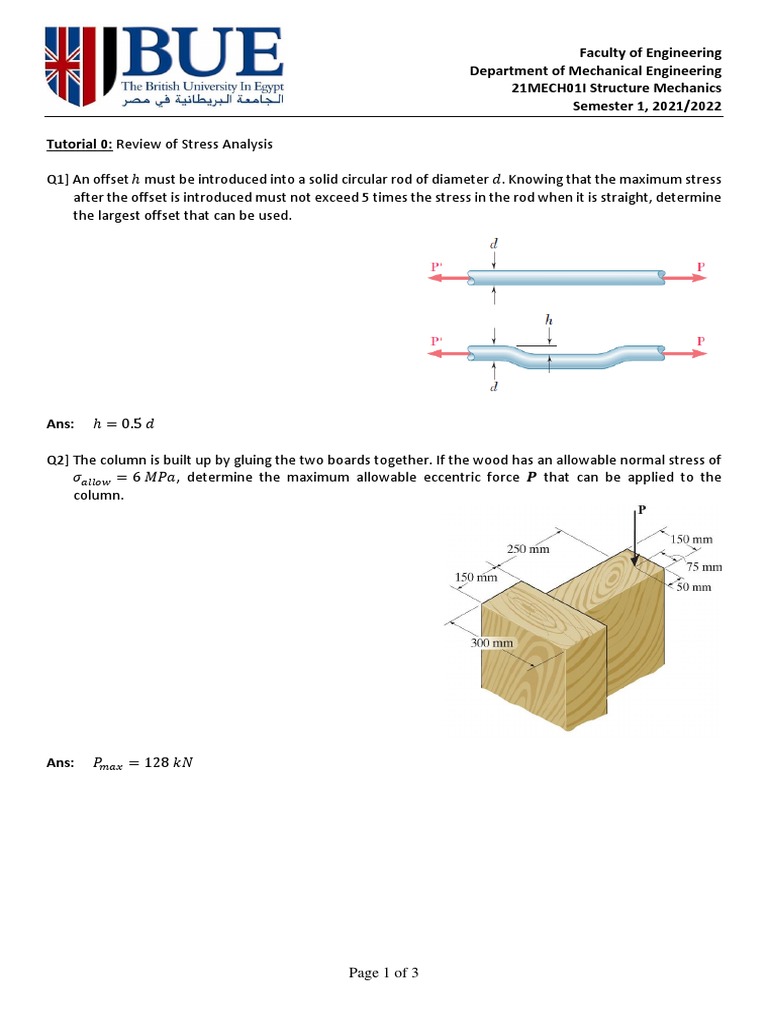 BUE
The British University In Egypt
الجامعة البريطانية في مصر

Faculty of Engineering
Department of Mechanical Engineering
21MECH01I Structure Mechanics
Semester 1, 2021/2022

Tutorial 0: Review of Stress Analysis

Q1] An offset $h$ must be introduced into a solid circular rod of diameter $d$. Knowing that the maximum stress after the offset is introduced must not exceed 5 times the stress in the rod when it is straight, determine the largest offset that can be used.

d
P'
P
h
P'
P
d

Ans: $h = 0.5\ d$

Q2] The column is built up by gluing the two boards together. If the wood has an allowable normal stress of $\sigma_{allow} = 6\ MPa$, determine the maximum allowable eccentric force $\boldsymbol{P}$ that can be applied to the column.

P
150 mm
250 mm
75 mm
150 mm
50 mm
300 mm

Ans: $P_{max} = 128\ kN$

Page 1 of 3