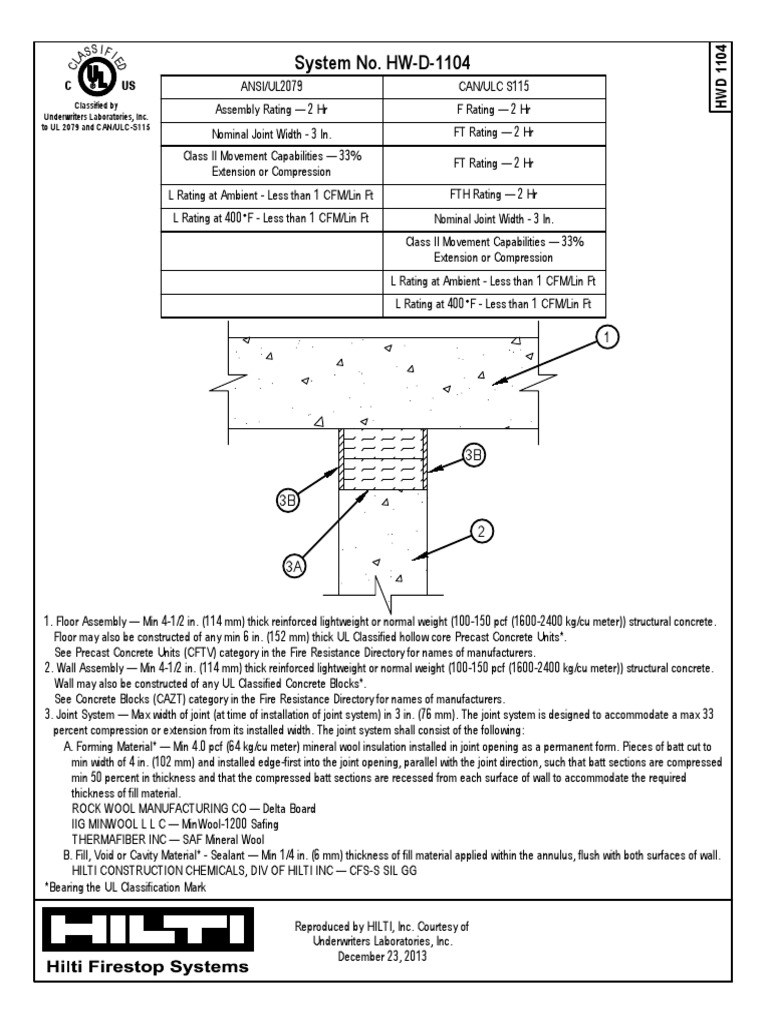 CLASSIFIED
C UL US
Classified by Underwriters Laboratories, Inc. to UL 2079 and CAN/ULC-S115

System No. HW-D-1104

HWD 1104

| ANSI/UL2079 | CAN/ULC S115 |
|---|---|
| Assembly Rating — 2 Hr | F Rating — 2 Hr |
| Nominal Joint Width - 3 In. | FT Rating — 2 Hr |
| Class II Movement Capabilities — 33% Extension or Compression | FT Rating — 2 Hr |
| L Rating at Ambient - Less than 1 CFM/Lin Ft | FTH Rating — 2 Hr |
| L Rating at 400°F - Less than 1 CFM/Lin Ft | Nominal Joint Width - 3 In. |
| | Class II Movement Capabilities — 33% Extension or Compression |
| | L Rating at Ambient - Less than 1 CFM/Lin Ft |
| | L Rating at 400°F - Less than 1 CFM/Lin Ft |

1
3B
3B
2
3A

1. Floor Assembly — Min 4-1/2 in. (114 mm) thick reinforced lightweight or normal weight (100-150 pcf (1600-2400 kg/cu meter)) structural concrete. Floor may also be constructed of any min 6 in. (152 mm) thick UL Classified hollow core Precast Concrete Units*.
See Precast Concrete Units (CFTV) category in the Fire Resistance Directory for names of manufacturers.
2. Wall Assembly — Min 4-1/2 in. (114 mm) thick reinforced lightweight or normal weight (100-150 pcf (1600-2400 kg/cu meter)) structural concrete. Wall may also be constructed of any UL Classified Concrete Blocks*.
See Concrete Blocks (CAZT) category in the Fire Resistance Directory for names of manufacturers.
3. Joint System — Max width of joint (at time of installation of joint system) in 3 in. (76 mm). The joint system is designed to accommodate a max 33 percent compression or extension from its installed width. The joint system shall consist of the following:
A. Forming Material* — Min 4.0 pcf (64 kg/cu meter) mineral wool insulation installed in joint opening as a permanent form. Pieces of batt cut to min width of 4 in. (102 mm) and installed edge-first into the joint opening, parallel with the joint direction, such that batt sections are compressed min 50 percent in thickness and that the compressed batt sections are recessed from each surface of wall to accommodate the required thickness of fill material.
ROCK WOOL MANUFACTURING CO — Delta Board
IIG MINWOOL L L C — MinWool-1200 Safing
THERMAFIBER INC — SAF Mineral Wool
B. Fill, Void or Cavity Material* - Sealant — Min 1/4 in. (6 mm) thickness of fill material applied within the annulus, flush with both surfaces of wall.
HILTI CONSTRUCTION CHEMICALS, DIV OF HILTI INC — CFS-S SIL GG
*Bearing the UL Classification Mark

HILTI
Hilti Firestop Systems

Reproduced by HILTI, Inc. Courtesy of
Underwriters Laboratories, Inc.
December 23, 2013