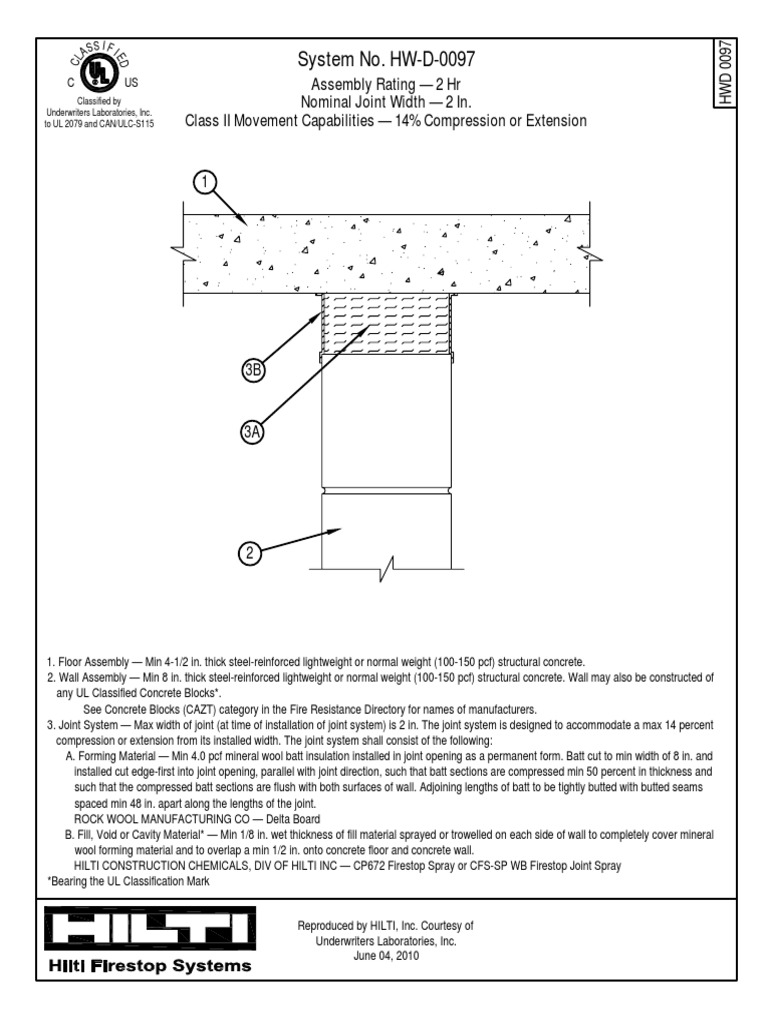 CLASSIFIED
C UL US
Classified by Underwriters Laboratories, Inc. to UL 2079 and CAN/ULC-S115

System No. HW-D-0097

Assembly Rating — 2 Hr
Nominal Joint Width — 2 In.
Class II Movement Capabilities — 14% Compression or Extension

HWD 0097

1

3B

3A

2

1. Floor Assembly — Min 4-1/2 in. thick steel-reinforced lightweight or normal weight (100-150 pcf) structural concrete.
2. Wall Assembly — Min 8 in. thick steel-reinforced lightweight or normal weight (100-150 pcf) structural concrete. Wall may also be constructed of any UL Classified Concrete Blocks*.
See Concrete Blocks (CAZT) category in the Fire Resistance Directory for names of manufacturers.
3. Joint System — Max width of joint (at time of installation of joint system) is 2 in. The joint system is designed to accommodate a max 14 percent compression or extension from its installed width. The joint system shall consist of the following:
A. Forming Material — Min 4.0 pcf mineral wool batt insulation installed in joint opening as a permanent form. Batt cut to min width of 8 in. and installed cut edge-first into joint opening, parallel with joint direction, such that batt sections are compressed min 50 percent in thickness and such that the compressed batt sections are flush with both surfaces of wall. Adjoining lengths of batt to be tightly butted with butted seams spaced min 48 in. apart along the lengths of the joint.
ROCK WOOL MANUFACTURING CO — Delta Board
B. Fill, Void or Cavity Material* — Min 1/8 in. wet thickness of fill material sprayed or trowelled on each side of wall to completely cover mineral wool forming material and to overlap a min 1/2 in. onto concrete floor and concrete wall.
HILTI CONSTRUCTION CHEMICALS, DIV OF HILTI INC — CP672 Firestop Spray or CFS-SP WB Firestop Joint Spray
*Bearing the UL Classification Mark

HILTI
Hilti Firestop Systems

Reproduced by HILTI, Inc. Courtesy of
Underwriters Laboratories, Inc.
June 04, 2010