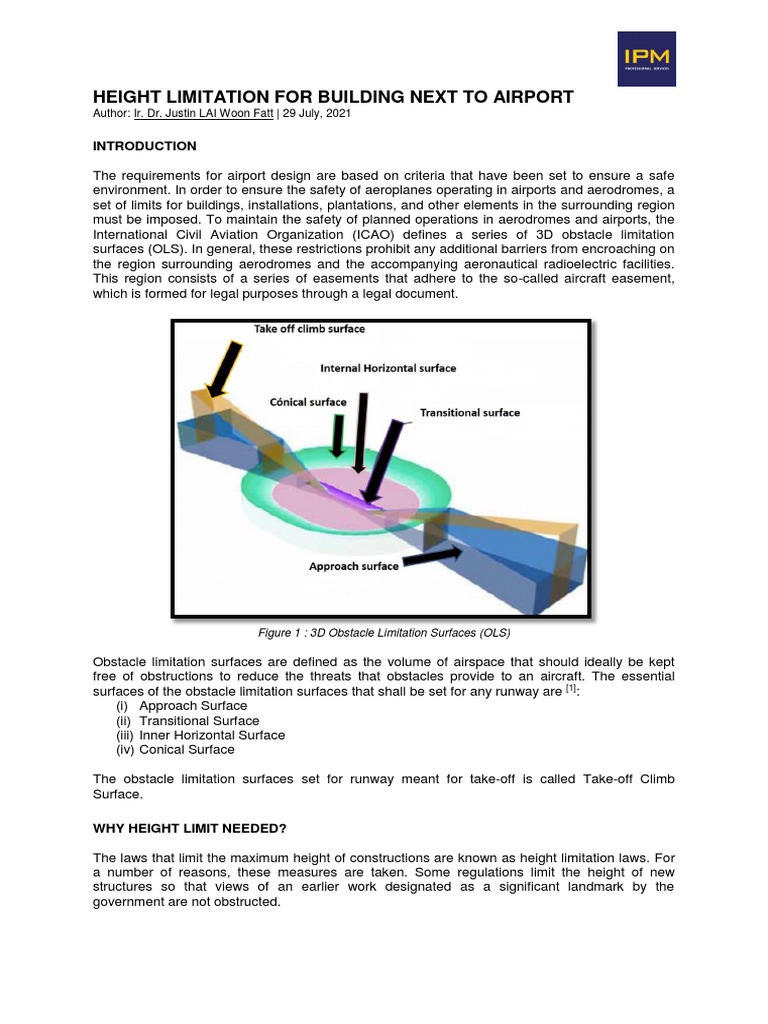 IPM
PROFESSIONAL SERVICES

HEIGHT LIMITATION FOR BUILDING NEXT TO AIRPORT
Author: Ir. Dr. Justin LAI Woon Fatt | 29 July, 2021

INTRODUCTION

The requirements for airport design are based on criteria that have been set to ensure a safe environment. In order to ensure the safety of aeroplanes operating in airports and aerodromes, a set of limits for buildings, installations, plantations, and other elements in the surrounding region must be imposed. To maintain the safety of planned operations in aerodromes and airports, the International Civil Aviation Organization (ICAO) defines a series of 3D obstacle limitation surfaces (OLS). In general, these restrictions prohibit any additional barriers from encroaching on the region surrounding aerodromes and the accompanying aeronautical radioelectric facilities. This region consists of a series of easements that adhere to the so-called aircraft easement, which is formed for legal purposes through a legal document.

Take off climb surface
Internal Horizontal surface
Cónical surface
Transitional surface
Approach surface

Figure 1 : 3D Obstacle Limitation Surfaces (OLS)

Obstacle limitation surfaces are defined as the volume of airspace that should ideally be kept free of obstructions to reduce the threats that obstacles provide to an aircraft. The essential surfaces of the obstacle limitation surfaces that shall be set for any runway are $^{[1]}$:
(i) Approach Surface
(ii) Transitional Surface
(iii) Inner Horizontal Surface
(iv) Conical Surface

The obstacle limitation surfaces set for runway meant for take-off is called Take-off Climb Surface.

WHY HEIGHT LIMIT NEEDED?

The laws that limit the maximum height of constructions are known as height limitation laws. For a number of reasons, these measures are taken. Some regulations limit the height of new structures so that views of an earlier work designated as a significant landmark by the government are not obstructed.