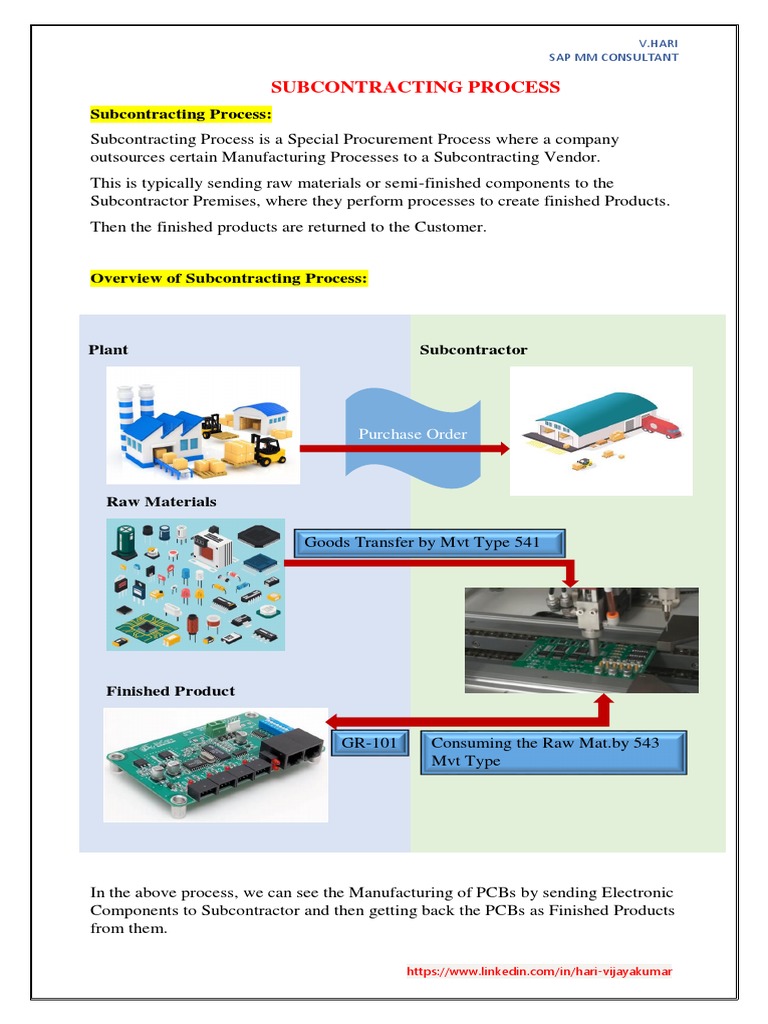 V.HARI
SAP MM CONSULTANT

SUBCONTRACTING PROCESS

Subcontracting Process:

Subcontracting Process is a Special Procurement Process where a company outsources certain Manufacturing Processes to a Subcontracting Vendor.

This is typically sending raw materials or semi-finished components to the Subcontractor Premises, where they perform processes to create finished Products.

Then the finished products are returned to the Customer.

Overview of Subcontracting Process:

Plant

Subcontractor

Purchase Order

Raw Materials

Goods Transfer by Mvt Type 541

Finished Product

GR-101

Consuming the Raw Mat.by 543 Mvt Type

In the above process, we can see the Manufacturing of PCBs by sending Electronic Components to Subcontractor and then getting back the PCBs as Finished Products from them.

https://www.linkedin.com/in/hari-vijayakumar