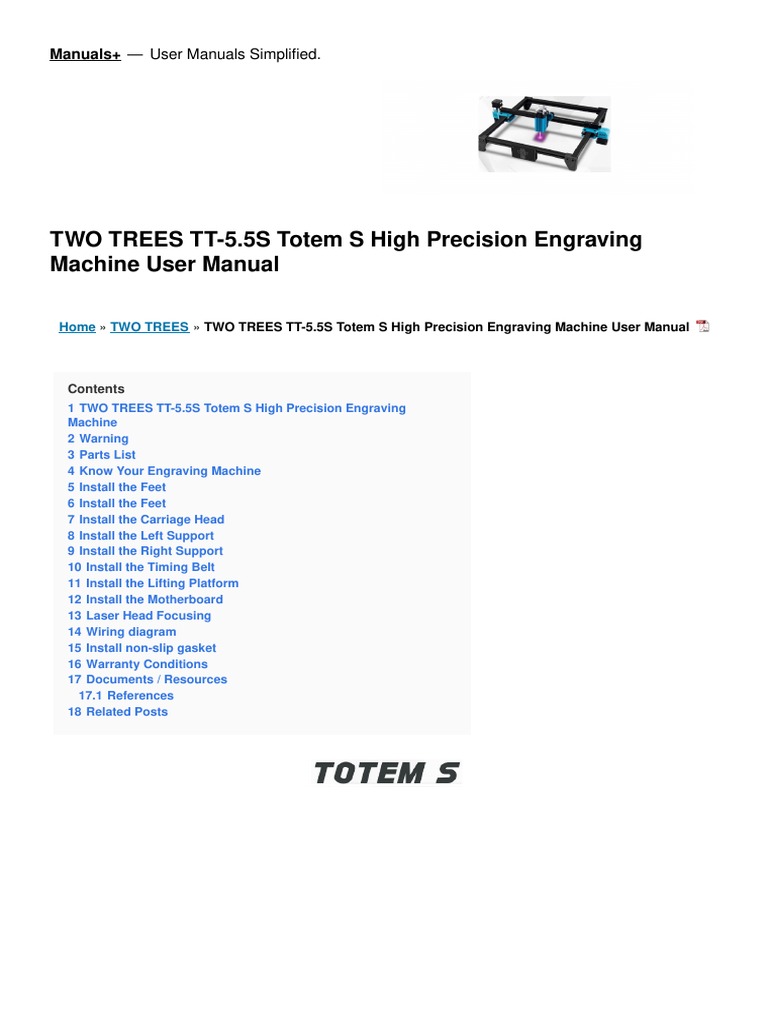 Manuals+ — User Manuals Simplified.

TWO TREES TT-5.5S Totem S High Precision Engraving Machine User Manual

Home » TWO TREES » TWO TREES TT-5.5S Totem S High Precision Engraving Machine User Manual

Contents
1 TWO TREES TT-5.5S Totem S High Precision Engraving Machine
2 Warning
3 Parts List
4 Know Your Engraving Machine
5 Install the Feet
6 Install the Feet
7 Install the Carriage Head
8 Install the Left Support
9 Install the Right Support
10 Install the Timing Belt
11 Install the Lifting Platform
12 Install the Motherboard
13 Laser Head Focusing
14 Wiring diagram
15 Install non-slip gasket
16 Warranty Conditions
17 Documents / Resources
17.1 References
18 Related Posts

TOTEM S