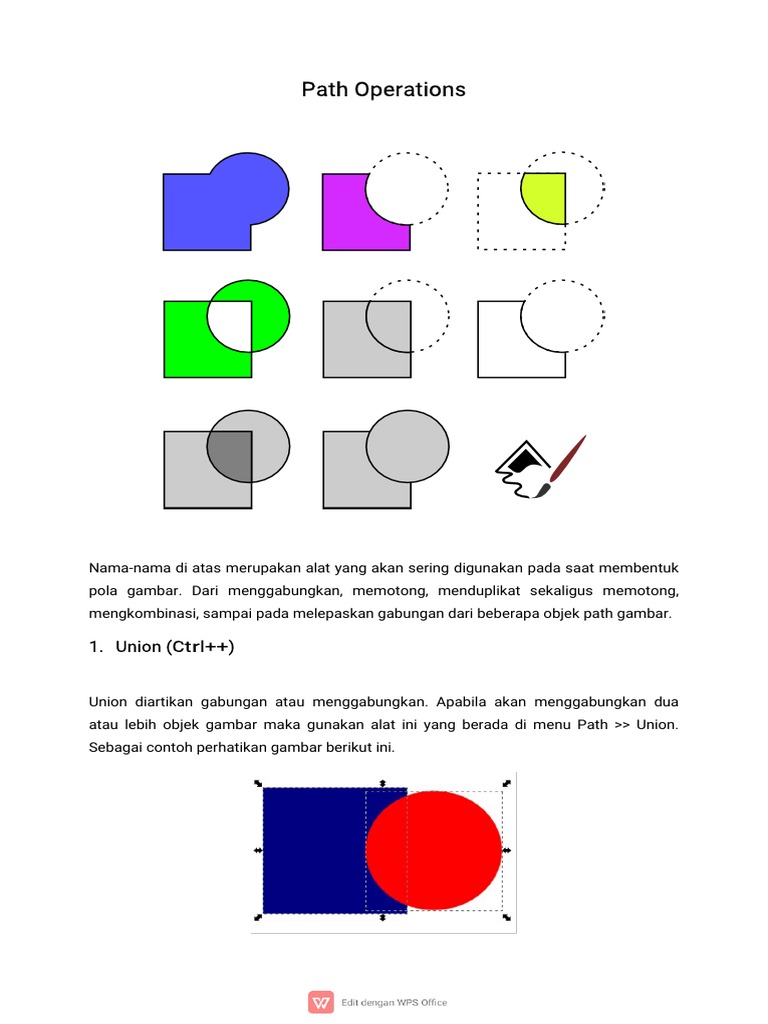 Path Operations

Nama-nama di atas merupakan alat yang akan sering digunakan pada saat membentuk pola gambar. Dari menggabungkan, memotong, menduplikat sekaligus memotong, mengkombinasi, sampai pada melepaskan gabungan dari beberapa objek path gambar.

1. Union (Ctrl++)

Union diartikan gabungan atau menggabungkan. Apabila akan menggabungkan dua atau lebih objek gambar maka gunakan alat ini yang berada di menu Path >> Union. Sebagai contoh perhatikan gambar berikut ini.

Edit dengan WPS Office