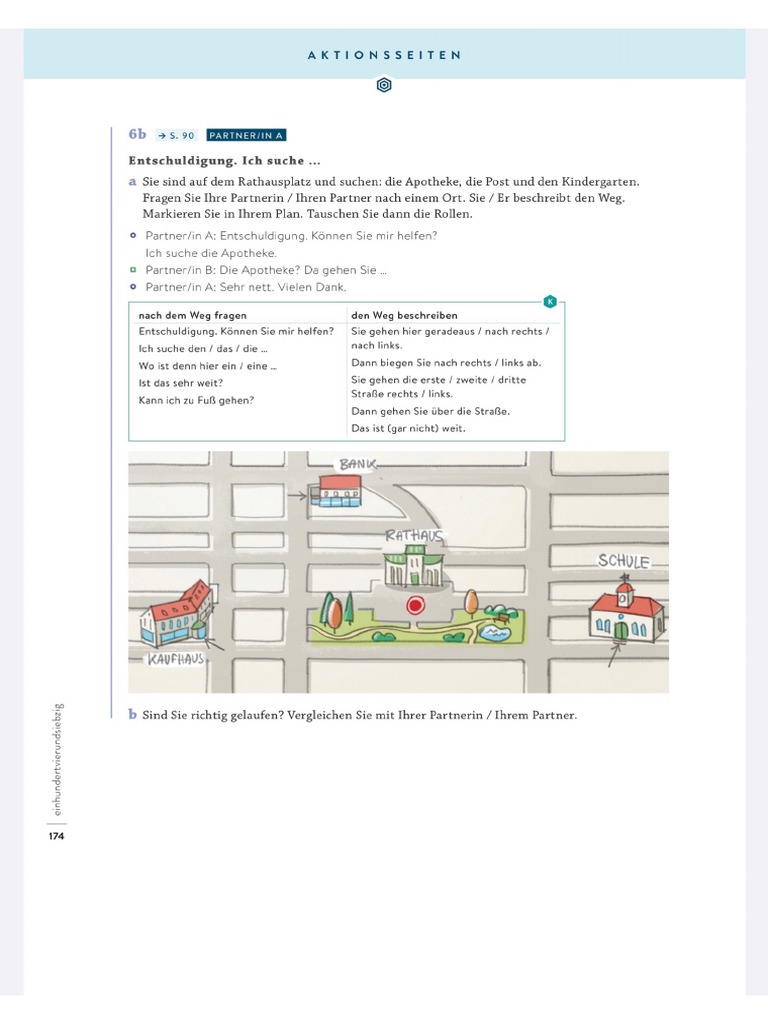 AKTIONSSEITEN

6b → S. 90 PARTNER/IN A

Entschuldigung. Ich suche …

a Sie sind auf dem Rathausplatz und suchen: die Apotheke, die Post und den Kindergarten. Fragen Sie Ihre Partnerin / Ihren Partner nach einem Ort. Sie / Er beschreibt den Weg. Markieren Sie in Ihrem Plan. Tauschen Sie dann die Rollen.

Partner/in A: Entschuldigung. Können Sie mir helfen? Ich suche die Apotheke.
Partner/in B: Die Apotheke? Da gehen Sie …
Partner/in A: Sehr nett. Vielen Dank.

K

| nach dem Weg fragen | den Weg beschreiben |
|---|---|
| Entschuldigung. Können Sie mir helfen? | Sie gehen hier geradeaus / nach rechts / nach links. |
| Ich suche den / das / die … | Dann biegen Sie nach rechts / links ab. |
| Wo ist denn hier ein / eine … | Sie gehen die erste / zweite / dritte Straße rechts / links. |
| Ist das sehr weit? | Dann gehen Sie über die Straße. |
| Kann ich zu Fuß gehen? | Das ist (gar nicht) weit. |

BANK
RATHAUS
SCHULE
KAUFHAUS

b Sind Sie richtig gelaufen? Vergleichen Sie mit Ihrer Partnerin / Ihrem Partner.

einhundertvierundsiebzig
174