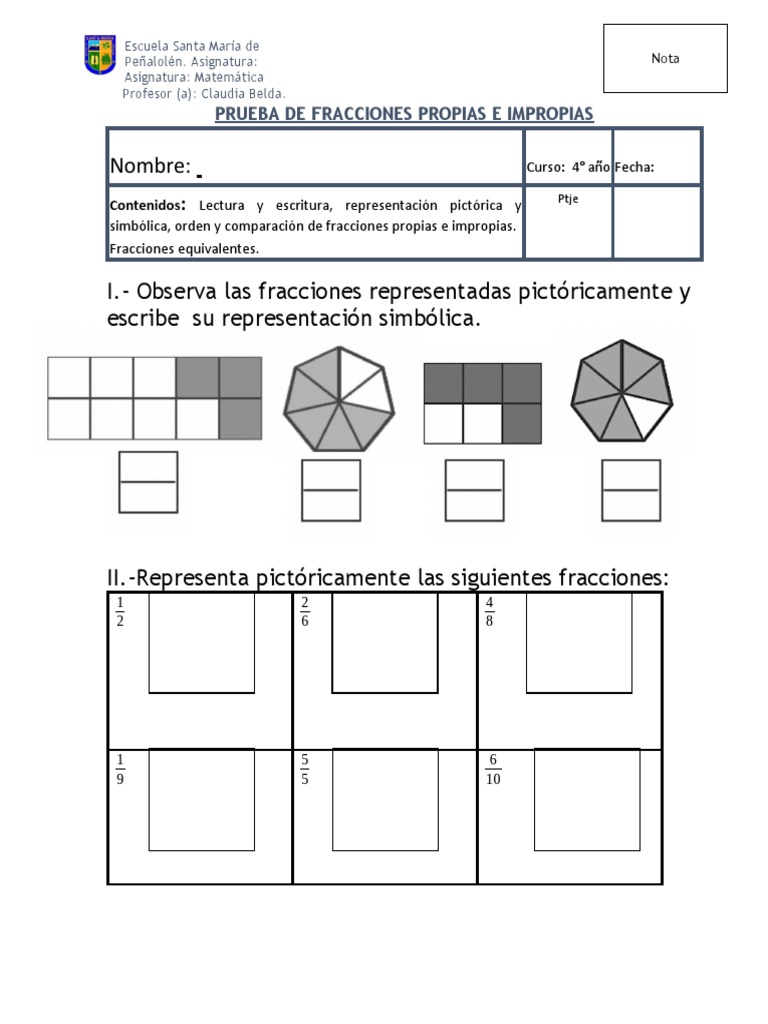 Escuela Santa María de Peñalolén. Asignatura:
Asignatura: Matemática
Profesor (a): Claudia Belda.

Nota

PRUEBA DE FRACCIONES PROPIAS E IMPROPIAS

| Nombre: | Curso: 4° año | Fecha: |
|---|---|---|
| Contenidos: Lectura y escritura, representación pictórica y simbólica, orden y comparación de fracciones propias e impropias. Fracciones equivalentes. | Ptje | |

I.- Observa las fracciones representadas pictóricamente y escribe su representación simbólica.

II.-Representa pictóricamente las siguientes fracciones:

| $\frac{1}{2}$ | $\frac{2}{6}$ | $\frac{4}{8}$ |
|---|---|---|
| $\frac{1}{9}$ | $\frac{5}{5}$ | $\frac{6}{10}$ |