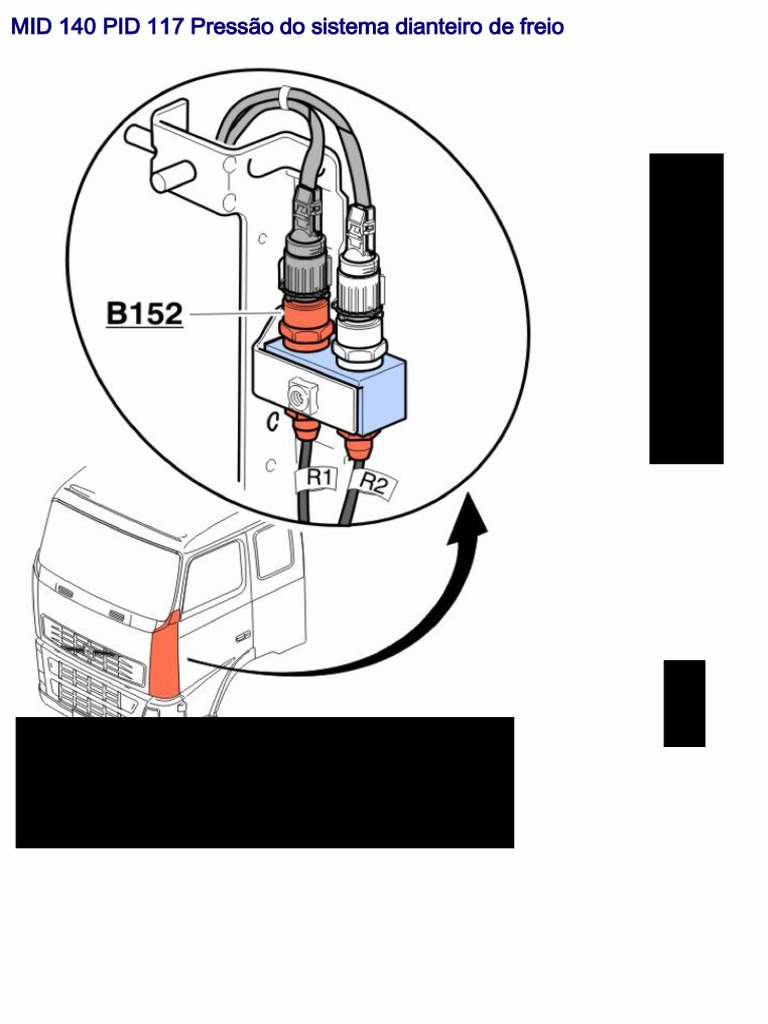 MID 140 PID 117 Pressão do sistema dianteiro de freio

B152

R1

R2