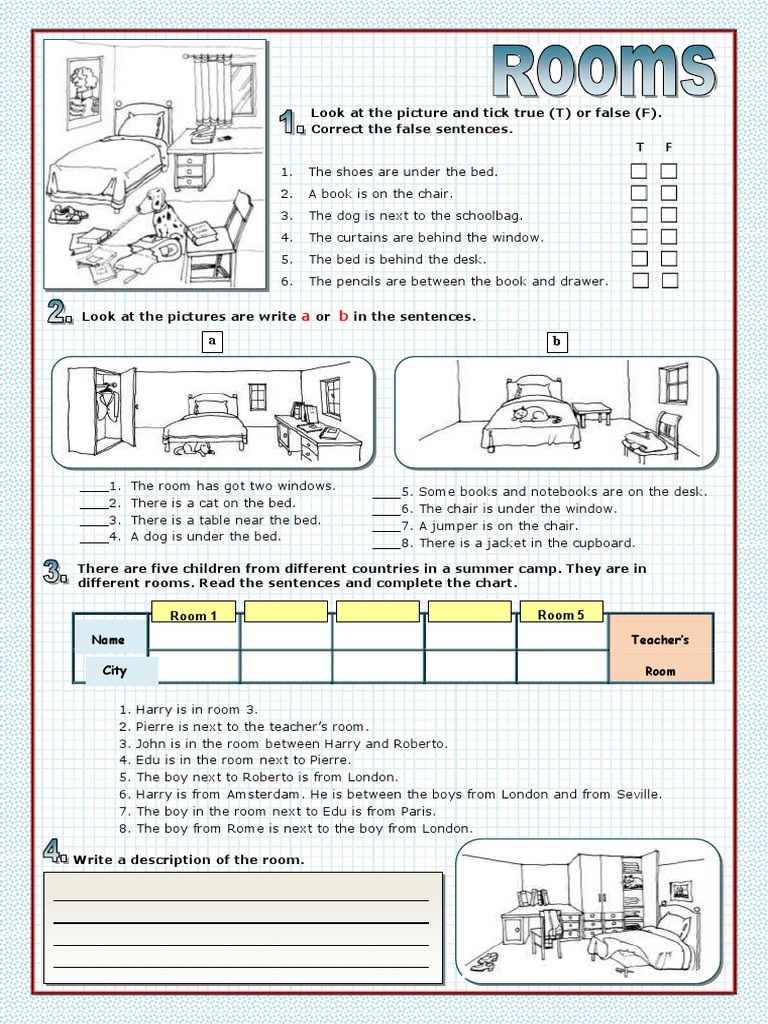 ROOMS

1. Look at the picture and tick true (T) or false (F). Correct the false sentences.

T F

1. The shoes are under the bed.
2. A book is on the chair.
3. The dog is next to the schoolbag.
4. The curtains are behind the window.
5. The bed is behind the desk.
6. The pencils are between the book and drawer.

2. Look at the pictures are write a or b in the sentences.

a

b

____1. The room has got two windows.
____2. There is a cat on the bed.
____3. There is a table near the bed.
____4. A dog is under the bed.
____5. Some books and notebooks are on the desk.
____6. The chair is under the window.
____7. A jumper is on the chair.
____8. There is a jacket in the cupboard.

3. There are five children from different countries in a summer camp. They are in different rooms. Read the sentences and complete the chart.

| | Room 1 | | | | Room 5 | |
|---|---|---|---|---|---|---|
| Name | | | | | | Teacher's |
| City | | | | | | Room |

1. Harry is in room 3.
2. Pierre is next to the teacher's room.
3. John is in the room between Harry and Roberto.
4. Edu is in the room next to Pierre.
5. The boy next to Roberto is from London.
6. Harry is from Amsterdam. He is between the boys from London and from Seville.
7. The boy in the room next to Edu is from Paris.
8. The boy from Rome is next to the boy from London.

4. Write a description of the room.