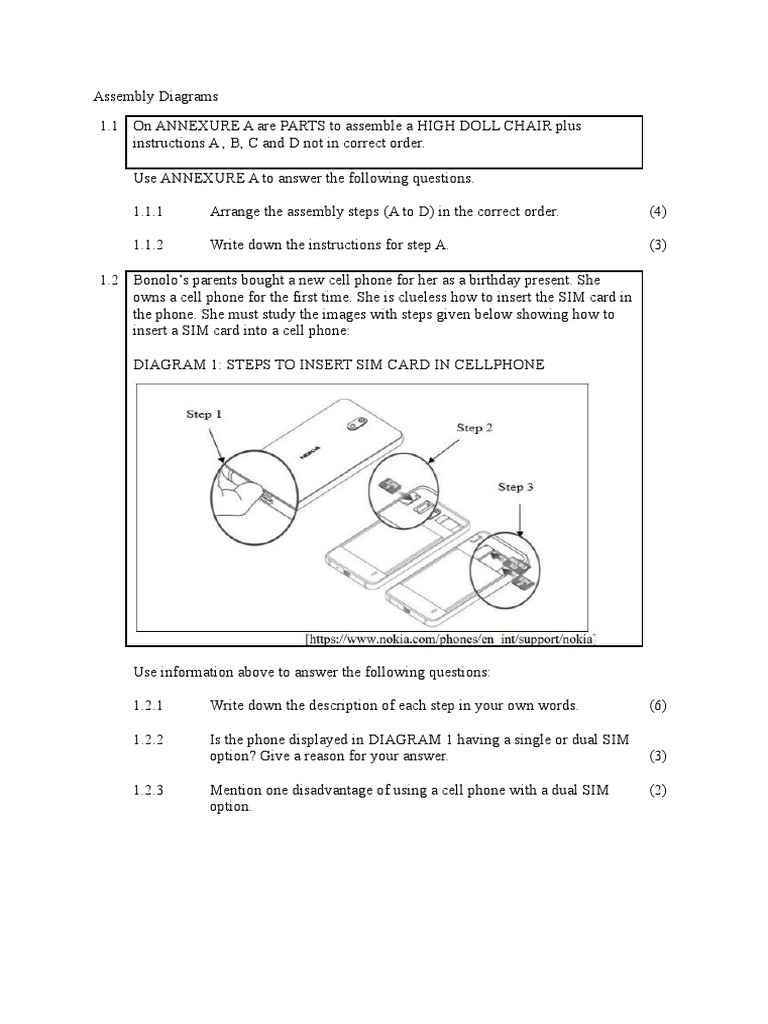 Assembly Diagrams

1.1 On ANNEXURE A are PARTS to assemble a HIGH DOLL CHAIR plus instructions A , B, C and D not in correct order.

Use ANNEXURE A to answer the following questions.

1.1.1 Arrange the assembly steps (A to D) in the correct order. (4)

1.1.2 Write down the instructions for step A. (3)

1.2 Bonolo's parents bought a new cell phone for her as a birthday present. She owns a cell phone for the first time. She is clueless how to insert the SIM card in the phone. She must study the images with steps given below showing how to insert a SIM card into a cell phone:

DIAGRAM 1: STEPS TO INSERT SIM CARD IN CELLPHONE

Step 1

NOKIA

Step 2

Step 3

[https://www.nokia.com/phones/en_int/support/nokia]

Use information above to answer the following questions:

1.2.1 Write down the description of each step in your own words. (6)

1.2.2 Is the phone displayed in DIAGRAM 1 having a single or dual SIM option? Give a reason for your answer. (3)

1.2.3 Mention one disadvantage of using a cell phone with a dual SIM option. (2)