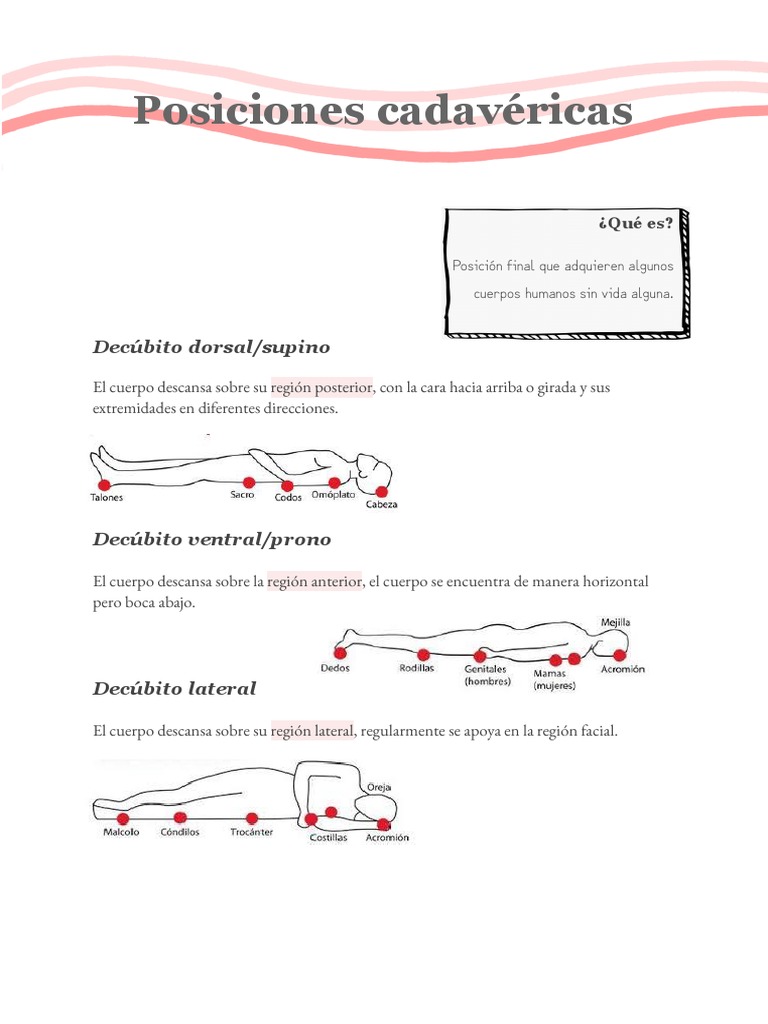 Posiciones cadavéricas

¿Qué es?

Posición final que adquieren algunos cuerpos humanos sin vida alguna.

Decúbito dorsal/supino

El cuerpo descansa sobre su región posterior, con la cara hacia arriba o girada y sus extremidades en diferentes direcciones.

Talones
Sacro
Codos
Omóplato
Cabeza

Decúbito ventral/prono

El cuerpo descansa sobre la región anterior, el cuerpo se encuentra de manera horizontal pero boca abajo.

Mejilla
Dedos
Rodillas
Genitales (hombres)
Mamas (mujeres)
Acromión

Decúbito lateral

El cuerpo descansa sobre su región lateral, regularmente se apoya en la región facial.

Oreja
Malcolo
Cóndilos
Trocánter
Costillas
Acromión