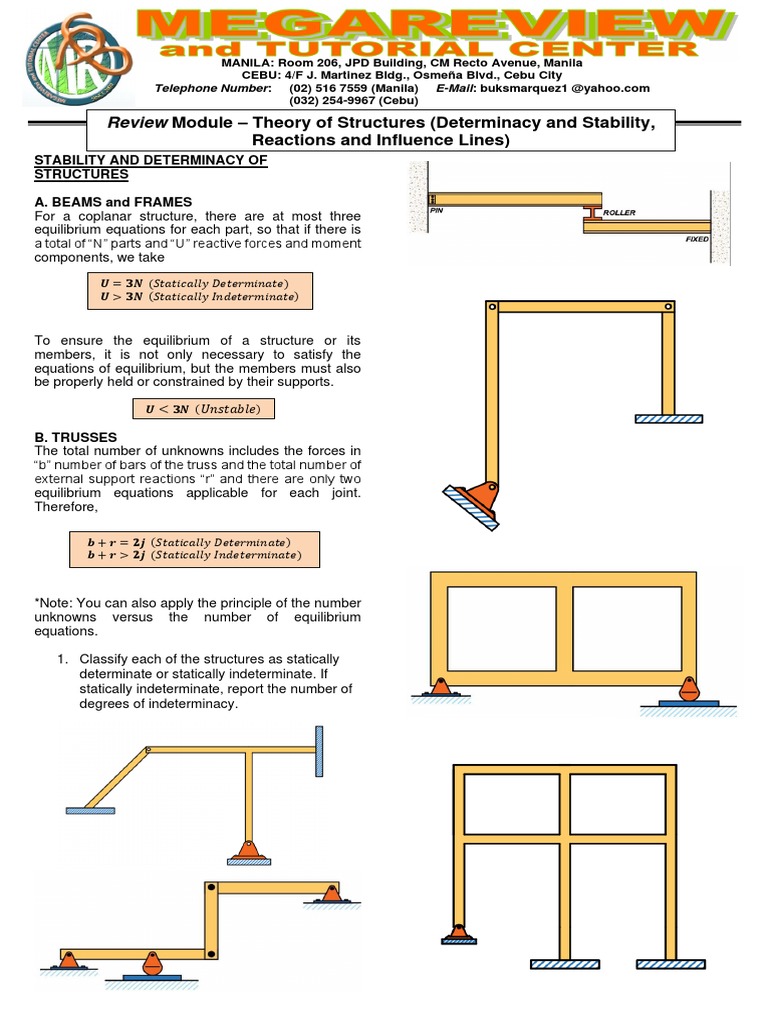 MEGAREVIEW
and TUTORIAL CENTER
MANILA: Room 206, JPD Building, CM Recto Avenue, Manila
CEBU: 4/F J. Martinez Bldg., Osmeña Blvd., Cebu City
Telephone Number: (02) 516 7559 (Manila) E-Mail: buksmarquez1 @yahoo.com
(032) 254-9967 (Cebu)

Review Module – Theory of Structures (Determinacy and Stability, Reactions and Influence Lines)

STABILITY AND DETERMINACY OF STRUCTURES

A. BEAMS and FRAMES
For a coplanar structure, there are at most three equilibrium equations for each part, so that if there is a total of "N" parts and "U" reactive forces and moment components, we take

$U = 3N$ (Statically Determinate)
$U > 3N$ (Statically Indeterminate)

To ensure the equilibrium of a structure or its members, it is not only necessary to satisfy the equations of equilibrium, but the members must also be properly held or constrained by their supports.

$U < 3N$ (Unstable)

B. TRUSSES
The total number of unknowns includes the forces in "b" number of bars of the truss and the total number of external support reactions "r" and there are only two equilibrium equations applicable for each joint. Therefore,

$b + r = 2j$ (Statically Determinate)
$b + r > 2j$ (Statically Indeterminate)

*Note: You can also apply the principle of the number unknowns versus the number of equilibrium equations.

1. Classify each of the structures as statically determinate or statically indeterminate. If statically indeterminate, report the number of degrees of indeterminacy.

PIN
ROLLER
FIXED