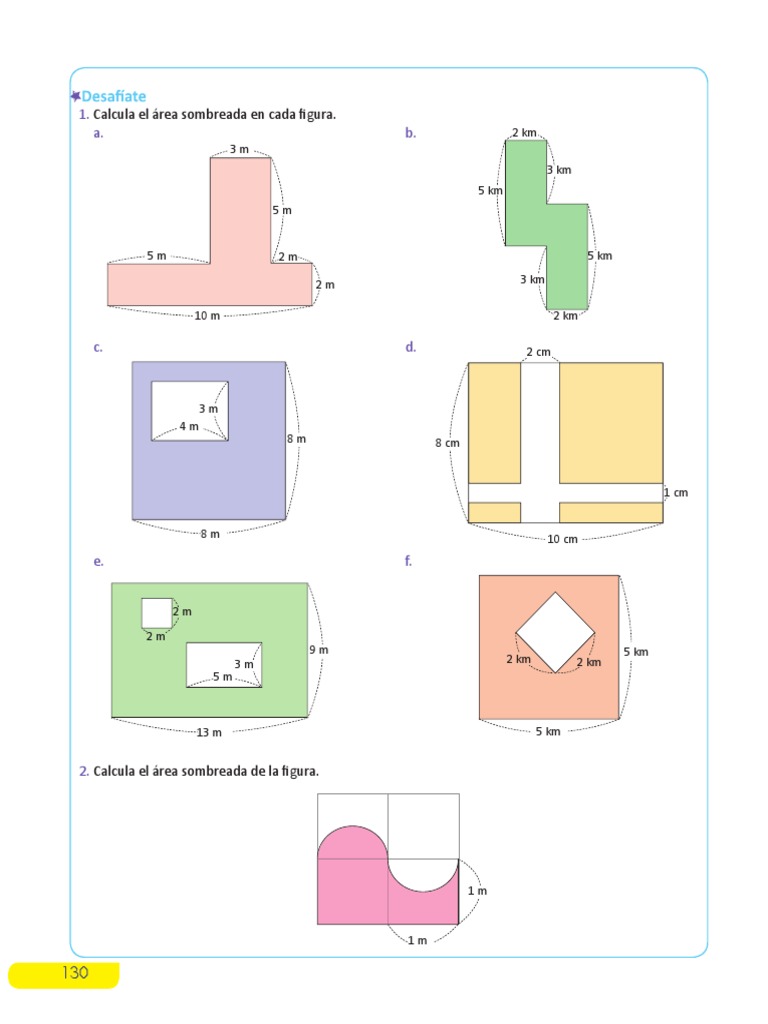 Desafíate

1. Calcula el área sombreada en cada figura.

a.
3 m
5 m
5 m
2 m
2 m
10 m

b.
2 km
3 km
5 km
5 km
3 km
2 km

c.
3 m
4 m
8 m
8 m

d.
2 cm
8 cm
1 cm
10 cm

e.
2 m
2 m
3 m
5 m
9 m
13 m

f.
2 km
2 km
5 km
5 km

2. Calcula el área sombreada de la figura.

1 m
1 m

130