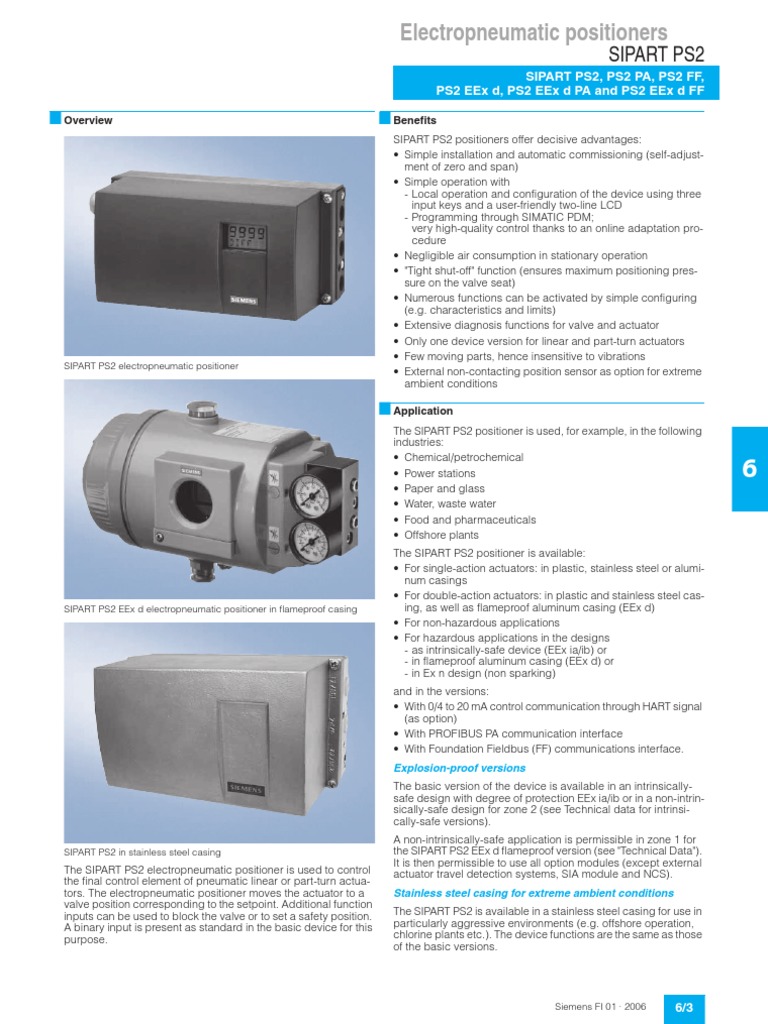 Electropneumatic positioners
SIPART PS2

SIPART PS2, PS2 PA, PS2 FF, PS2 EEx d, PS2 EEx d PA and PS2 EEx d FF

Overview

9999

SIEMENS

SIPART PS2 electropneumatic positioner

SIEMENS

SIPART PS2 EEx d electropneumatic positioner in flameproof casing

SIEMENS

SIPART PS2 in stainless steel casing

The SIPART PS2 electropneumatic positioner is used to control the final control element of pneumatic linear or part-turn actuators. The electropneumatic positioner moves the actuator to a valve position corresponding to the setpoint. Additional function inputs can be used to block the valve or to set a safety position. A binary input is present as standard in the basic device for this purpose.

Benefits

SIPART PS2 positioners offer decisive advantages:

• Simple installation and automatic commissioning (self-adjustment of zero and span)
• Simple operation with
 - Local operation and configuration of the device using three input keys and a user-friendly two-line LCD
 - Programming through SIMATIC PDM; very high-quality control thanks to an online adaptation procedure
• Negligible air consumption in stationary operation
• "Tight shut-off" function (ensures maximum positioning pressure on the valve seat)
• Numerous functions can be activated by simple configuring (e.g. characteristics and limits)
• Extensive diagnosis functions for valve and actuator
• Only one device version for linear and part-turn actuators
• Few moving parts, hence insensitive to vibrations
• External non-contacting position sensor as option for extreme ambient conditions

Application

The SIPART PS2 positioner is used, for example, in the following industries:

• Chemical/petrochemical
• Power stations
• Paper and glass
• Water, waste water
• Food and pharmaceuticals
• Offshore plants

The SIPART PS2 positioner is available:

• For single-action actuators: in plastic, stainless steel or aluminum casings
• For double-action actuators: in plastic and stainless steel casing, as well as flameproof aluminum casing (EEx d)
• For non-hazardous applications
• For hazardous applications in the designs
 - as intrinsically-safe device (EEx ia/ib) or
 - in flameproof aluminum casing (EEx d) or
 - in Ex n design (non sparking)

and in the versions:

• With 0/4 to 20 mA control communication through HART signal (as option)
• With PROFIBUS PA communication interface
• With Foundation Fieldbus (FF) communications interface.

Explosion-proof versions

The basic version of the device is available in an intrinsically-safe design with degree of protection EEx ia/ib or in a non-intrinsically-safe design for zone 2 (see Technical data for intrinsically-safe versions).

A non-intrinsically-safe application is permissible in zone 1 for the SIPART PS2 EEx d flameproof version (see "Technical Data"). It is then permissible to use all option modules (except external actuator travel detection systems, SIA module and NCS).

Stainless steel casing for extreme ambient conditions

The SIPART PS2 is available in a stainless steel casing for use in particularly aggressive environments (e.g. offshore operation, chlorine plants etc.). The device functions are the same as those of the basic versions.

6

Siemens FI 01 · 2006 6/3