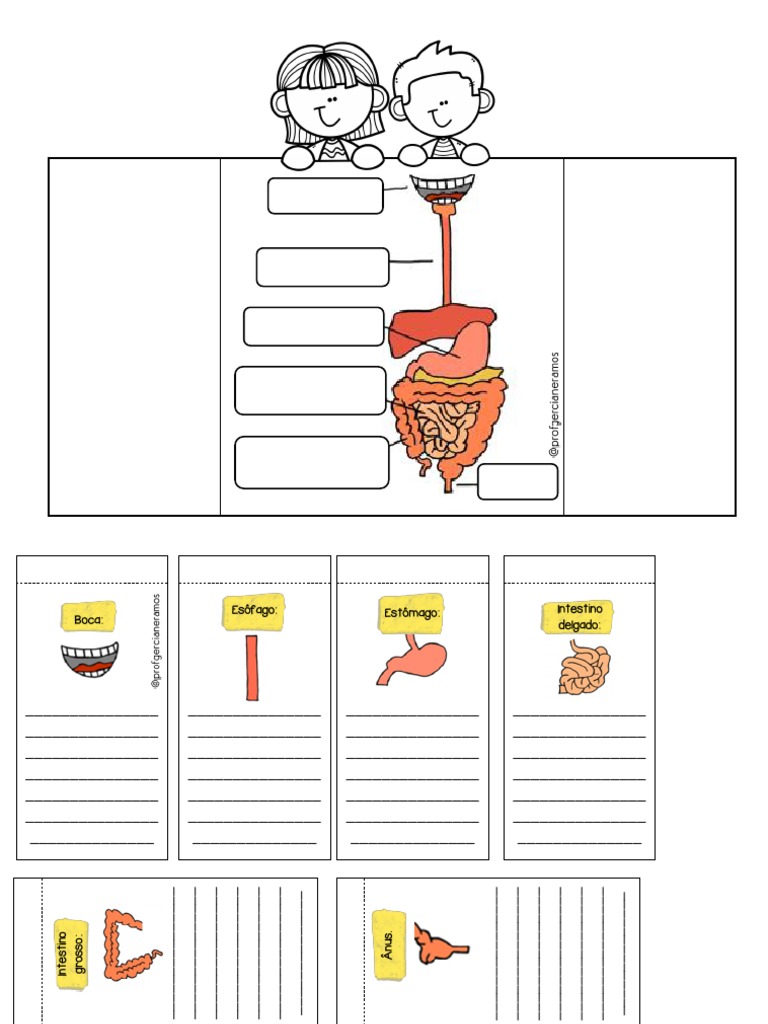 @profgercianeramos

Boca:

@profgercianeramos

Esôfago:

Estômago:

Intestino delgado:

Intestino grosso:

Ânus.