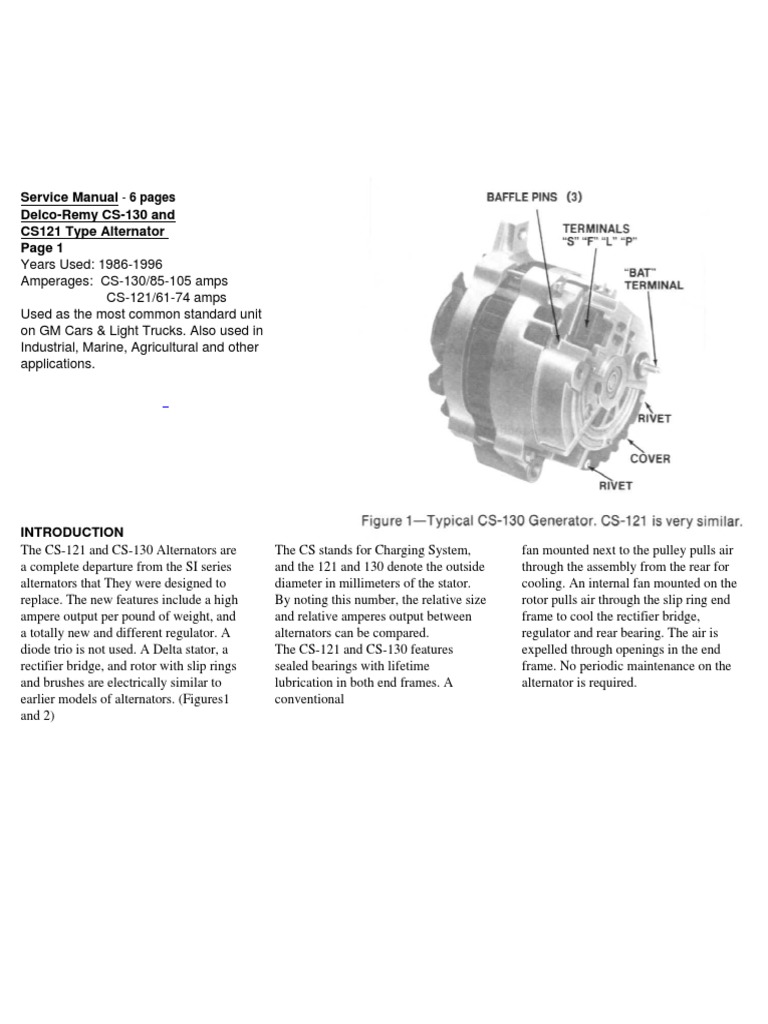 Service Manual - 6 pages
Delco-Remy CS-130 and CS121 Type Alternator
Page 1
Years Used: 1986-1996
Amperages: CS-130/85-105 amps
CS-121/61-74 amps
Used as the most common standard unit on GM Cars & Light Trucks. Also used in Industrial, Marine, Agricultural and other applications.

BAFFLE PINS (3)
TERMINALS "S" "F" "L" "P"
"BAT" TERMINAL
RIVET
COVER
RIVET

Figure 1—Typical CS-130 Generator. CS-121 is very similar.

INTRODUCTION
The CS-121 and CS-130 Alternators are a complete departure from the SI series alternators that They were designed to replace. The new features include a high ampere output per pound of weight, and a totally new and different regulator. A diode trio is not used. A Delta stator, a rectifier bridge, and rotor with slip rings and brushes are electrically similar to earlier models of alternators. (Figures1 and 2)

The CS stands for Charging System, and the 121 and 130 denote the outside diameter in millimeters of the stator. By noting this number, the relative size and relative amperes output between alternators can be compared.
The CS-121 and CS-130 features sealed bearings with lifetime lubrication in both end frames. A conventional

fan mounted next to the pulley pulls air through the assembly from the rear for cooling. An internal fan mounted on the rotor pulls air through the slip ring end frame to cool the rectifier bridge, regulator and rear bearing. The air is expelled through openings in the end frame. No periodic maintenance on the alternator is required.