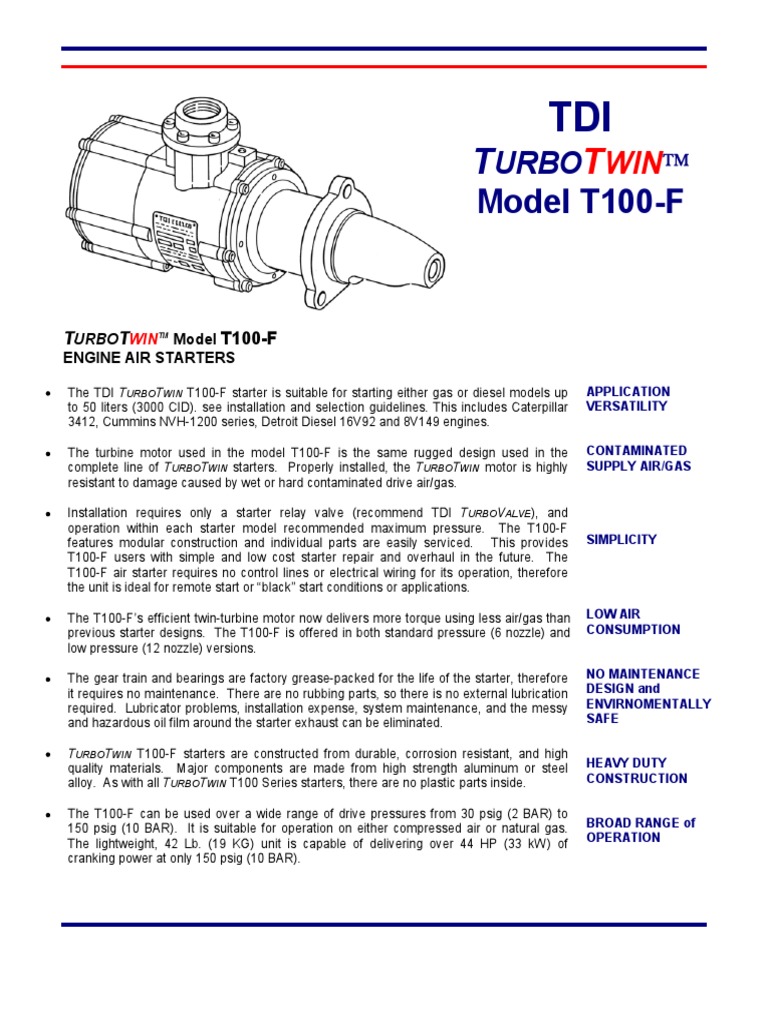 TDI
TURBOTWIN™
Model T100-F

TURBOTWIN™ Model T100-F
ENGINE AIR STARTERS

• The TDI TURBOTWIN T100-F starter is suitable for starting either gas or diesel models up to 50 liters (3000 CID). see installation and selection guidelines. This includes Caterpillar 3412, Cummins NVH-1200 series, Detroit Diesel 16V92 and 8V149 engines.

APPLICATION VERSATILITY

• The turbine motor used in the model T100-F is the same rugged design used in the complete line of TURBOTWIN starters. Properly installed, the TURBOTWIN motor is highly resistant to damage caused by wet or hard contaminated drive air/gas.

CONTAMINATED SUPPLY AIR/GAS

• Installation requires only a starter relay valve (recommend TDI TURBOVALVE), and operation within each starter model recommended maximum pressure. The T100-F features modular construction and individual parts are easily serviced. This provides T100-F users with simple and low cost starter repair and overhaul in the future. The T100-F air starter requires no control lines or electrical wiring for its operation, therefore the unit is ideal for remote start or "black" start conditions or applications.

SIMPLICITY

• The T100-F's efficient twin-turbine motor now delivers more torque using less air/gas than previous starter designs. The T100-F is offered in both standard pressure (6 nozzle) and low pressure (12 nozzle) versions.

LOW AIR CONSUMPTION

• The gear train and bearings are factory grease-packed for the life of the starter, therefore it requires no maintenance. There are no rubbing parts, so there is no external lubrication required. Lubricator problems, installation expense, system maintenance, and the messy and hazardous oil film around the starter exhaust can be eliminated.

NO MAINTENANCE DESIGN and ENVIRNOMENTALLY SAFE

• TURBOTWIN T100-F starters are constructed from durable, corrosion resistant, and high quality materials. Major components are made from high strength aluminum or steel alloy. As with all TURBOTWIN T100 Series starters, there are no plastic parts inside.

HEAVY DUTY CONSTRUCTION

• The T100-F can be used over a wide range of drive pressures from 30 psig (2 BAR) to 150 psig (10 BAR). It is suitable for operation on either compressed air or natural gas. The lightweight, 42 Lb. (19 KG) unit is capable of delivering over 44 HP (33 kW) of cranking power at only 150 psig (10 BAR).

BROAD RANGE of OPERATION