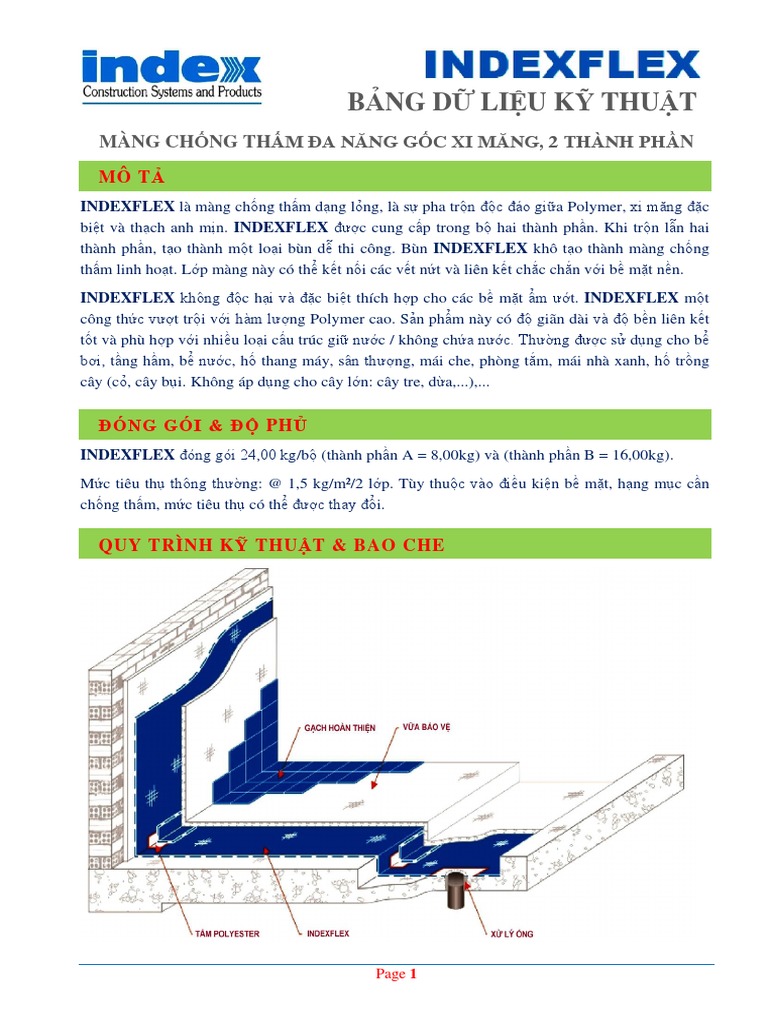 index
Construction Systems and Products

INDEXFLEX
BẢNG DỮ LIỆU KỸ THUẬT

MÀNG CHỐNG THẤM ĐA NĂNG GỐC XI MĂNG, 2 THÀNH PHẦN

MÔ TẢ

INDEXFLEX là màng chống thấm dạng lỏng, là sự pha trộn độc đáo giữa Polymer, xi măng đặc biệt và thạch anh mịn. INDEXFLEX được cung cấp trong bộ hai thành phần. Khi trộn lẫn hai thành phần, tạo thành một loại bùn dễ thi công. Bùn INDEXFLEX khô tạo thành màng chống thấm linh hoạt. Lớp màng này có thể kết nối các vết nứt và liên kết chắc chắn với bề mặt nền.

INDEXFLEX không độc hại và đặc biệt thích hợp cho các bề mặt ẩm ướt. INDEXFLEX một công thức vượt trội với hàm lượng Polymer cao. Sản phẩm này có độ giãn dài và độ bền liên kết tốt và phù hợp với nhiều loại cấu trúc giữ nước / không chứa nước. Thường được sử dụng cho bể bơi, tầng hầm, bể nước, hố thang máy, sân thượng, mái che, phòng tắm, mái nhà xanh, hố trồng cây (cỏ, cây bụi. Không áp dụng cho cây lớn: cây tre, dừa,...),...

ĐÓNG GÓI & ĐỘ PHỦ

INDEXFLEX đóng gói 24,00 kg/bộ (thành phần A = 8,00kg) và (thành phần B = 16,00kg).

Mức tiêu thụ thông thường: @ 1,5 kg/m²/2 lớp. Tùy thuộc vào điều kiện bề mặt, hạng mục cần chống thấm, mức tiêu thụ có thể được thay đổi.

QUY TRÌNH KỸ THUẬT & BAO CHE

GẠCH HOÀN THIỆN
VỮA BẢO VỆ
TẤM POLYESTER
INDEXFLEX
XỬ LÝ ỐNG

Page 1